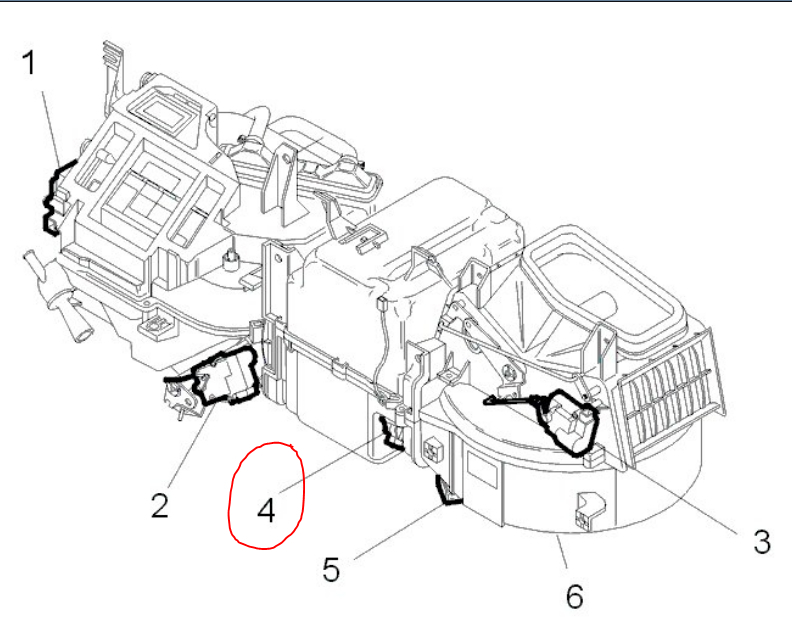 1
2
4
5
6
3