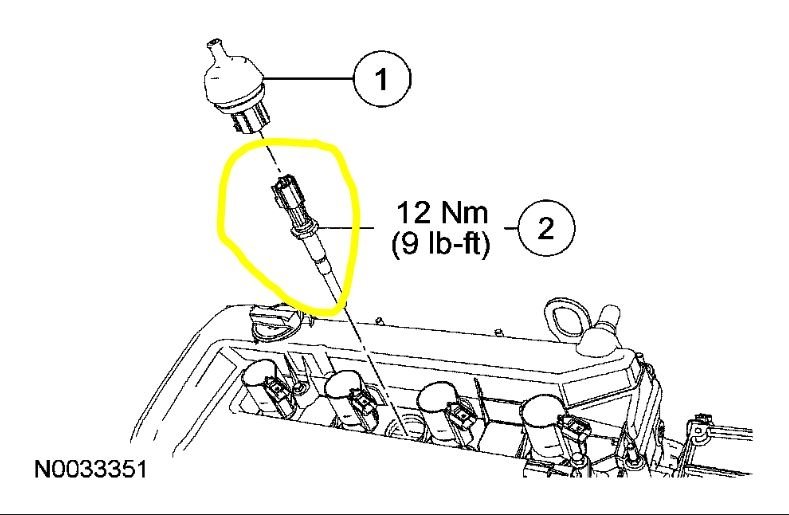 1

12 Nm
(9 lb-ft)

2

N0033351