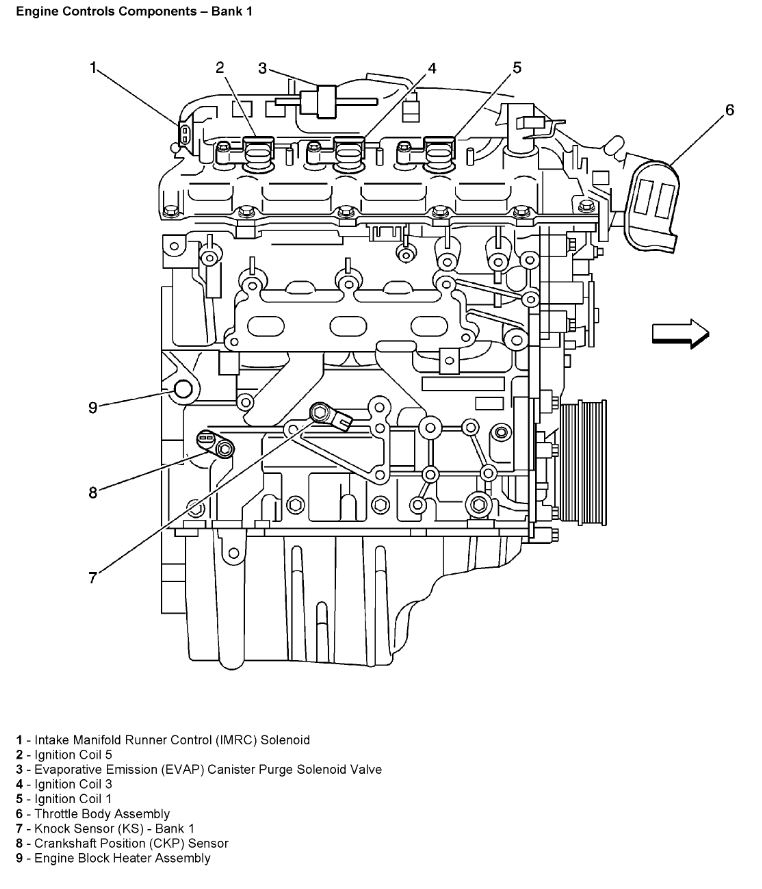 Engine Controls Components – Bank 1

1
2
3
4
5
6
9
8
7

1 - Intake Manifold Runner Control (IMRC) Solenoid
2 - Ignition Coil 5
3 - Evaporative Emission (EVAP) Canister Purge Solenoid Valve
4 - Ignition Coil 3
5 - Ignition Coil 1
6 - Throttle Body Assembly
7 - Knock Sensor (KS) - Bank 1
8 - Crankshaft Position (CKP) Sensor
9 - Engine Block Heater Assembly