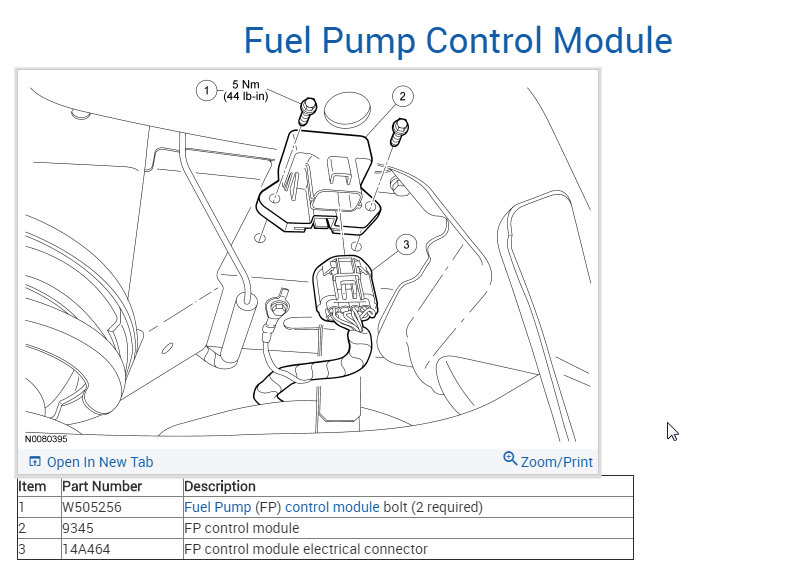 Fuel Pump Control Module

1
5 Nm
(44 lb-in)
2
3
N0080395

Open In New Tab
Zoom/Print

| Item | Part Number | Description |
|---|---|---|
| 1 | W505256 | Fuel Pump (FP) control module bolt (2 required) |
| 2 | 9345 | FP control module |
| 3 | 14A464 | FP control module electrical connector |