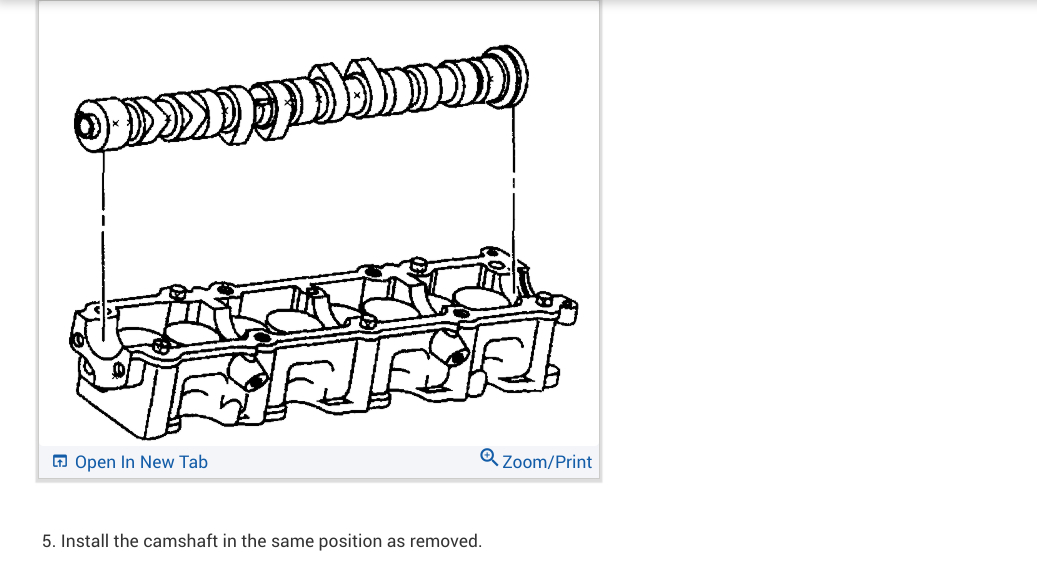 Open In New Tab

Zoom/Print

5. Install the camshaft in the same position as removed.