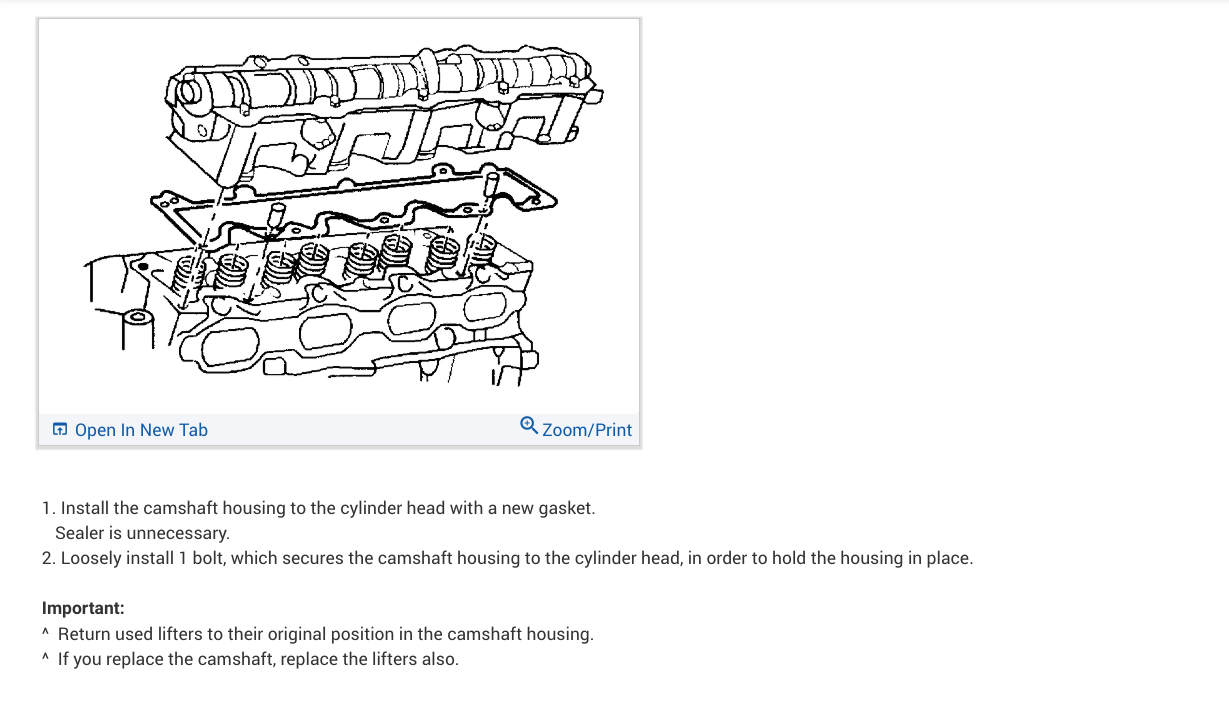 Open In New Tab

Zoom/Print

1. Install the camshaft housing to the cylinder head with a new gasket.
Sealer is unnecessary.
2. Loosely install 1 bolt, which secures the camshaft housing to the cylinder head, in order to hold the housing in place.

Important:
^ Return used lifters to their original position in the camshaft housing.
^ If you replace the camshaft, replace the lifters also.