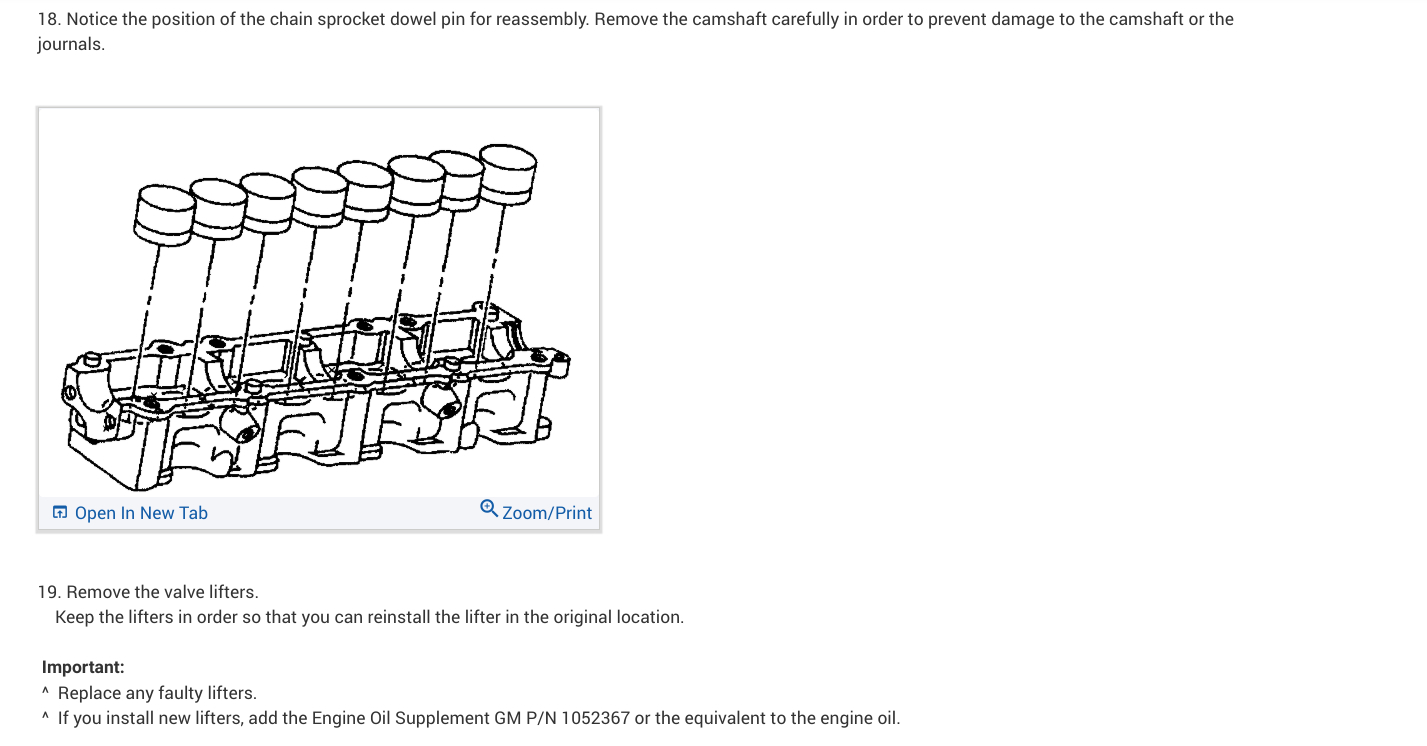 18. Notice the position of the chain sprocket dowel pin for reassembly. Remove the camshaft carefully in order to prevent damage to the camshaft or the journals.

Open In New Tab

Zoom/Print

19. Remove the valve lifters.
Keep the lifters in order so that you can reinstall the lifter in the original location.

Important:
^ Replace any faulty lifters.
^ If you install new lifters, add the Engine Oil Supplement GM P/N 1052367 or the equivalent to the engine oil.