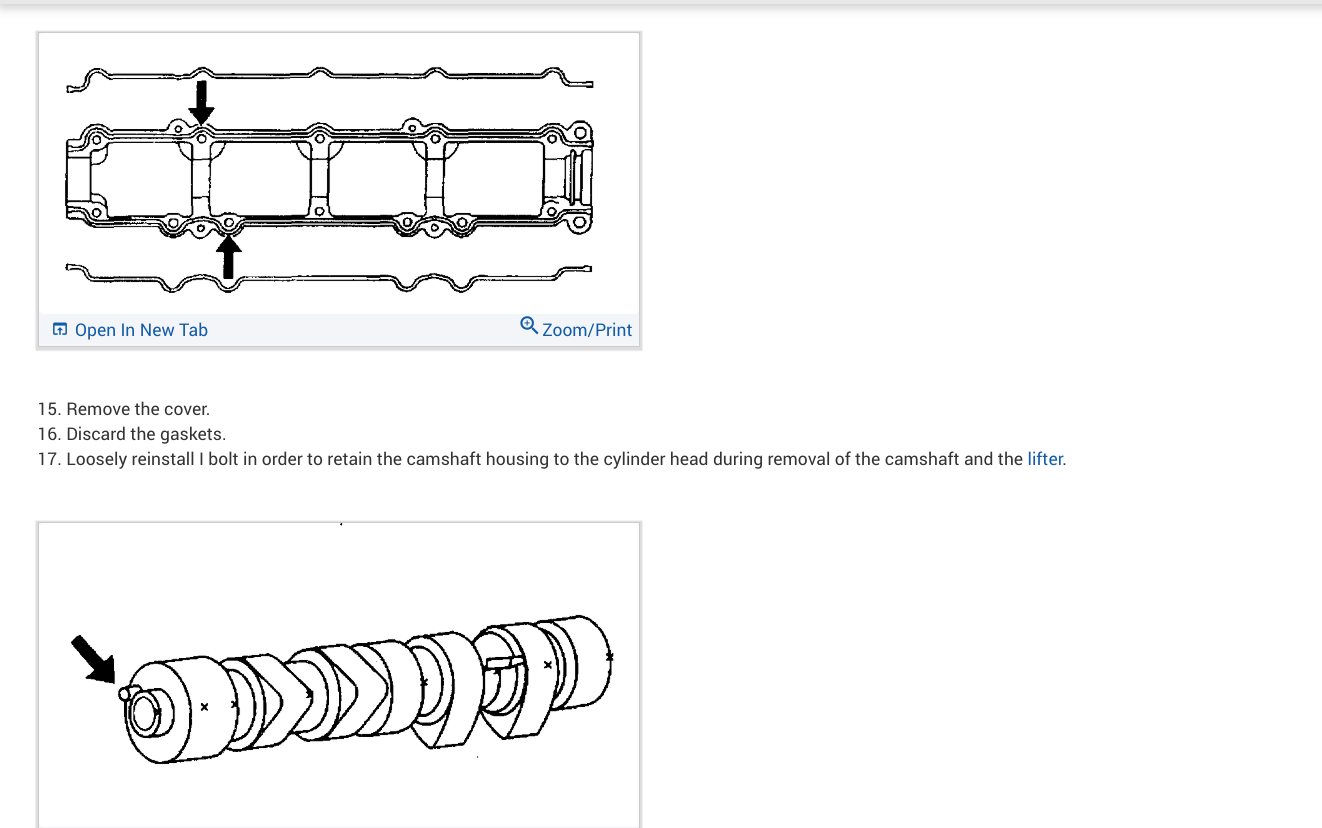 Open In New Tab

Zoom/Print

15. Remove the cover.
16. Discard the gaskets.
17. Loosely reinstall I bolt in order to retain the camshaft housing to the cylinder head during removal of the camshaft and the lifter.