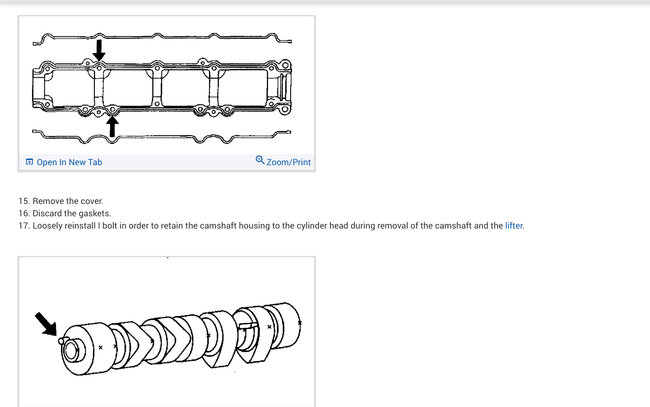 Open In New Tab

Zoom/Print

15. Remove the cover.
16. Discard the gaskets.
17. Loosely reinstall I bolt in order to retain the camshaft housing to the cylinder head during removal of the camshaft and the lifter.