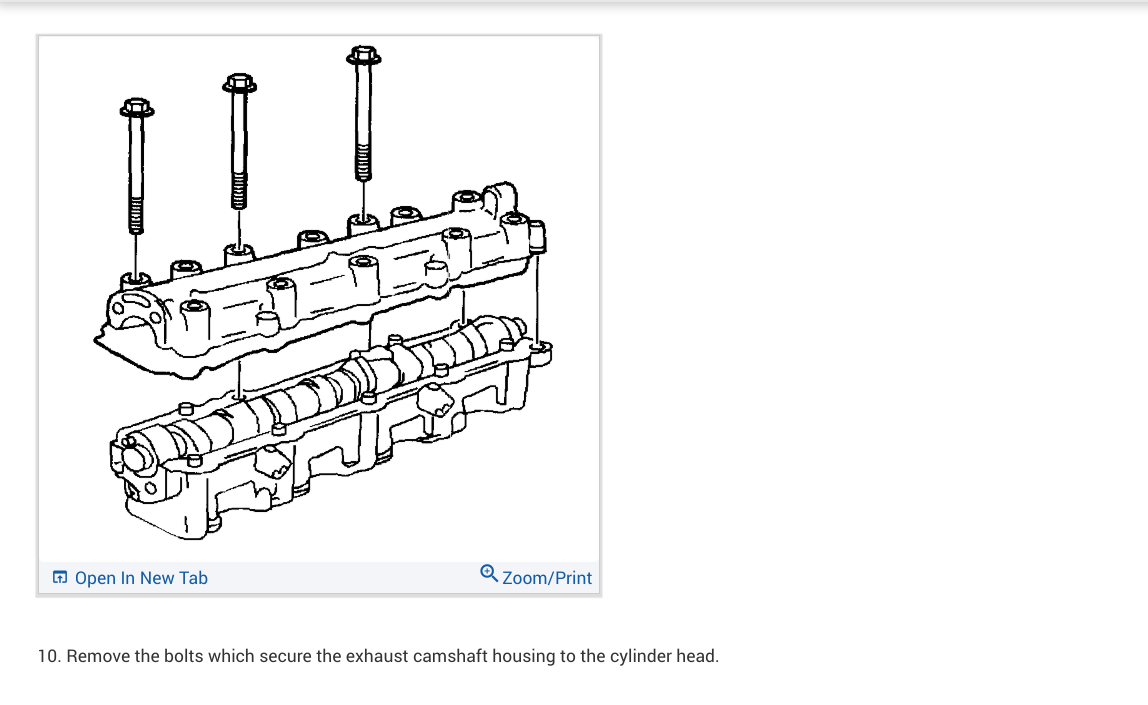 Open In New Tab

Zoom/Print

10. Remove the bolts which secure the exhaust camshaft housing to the cylinder head.