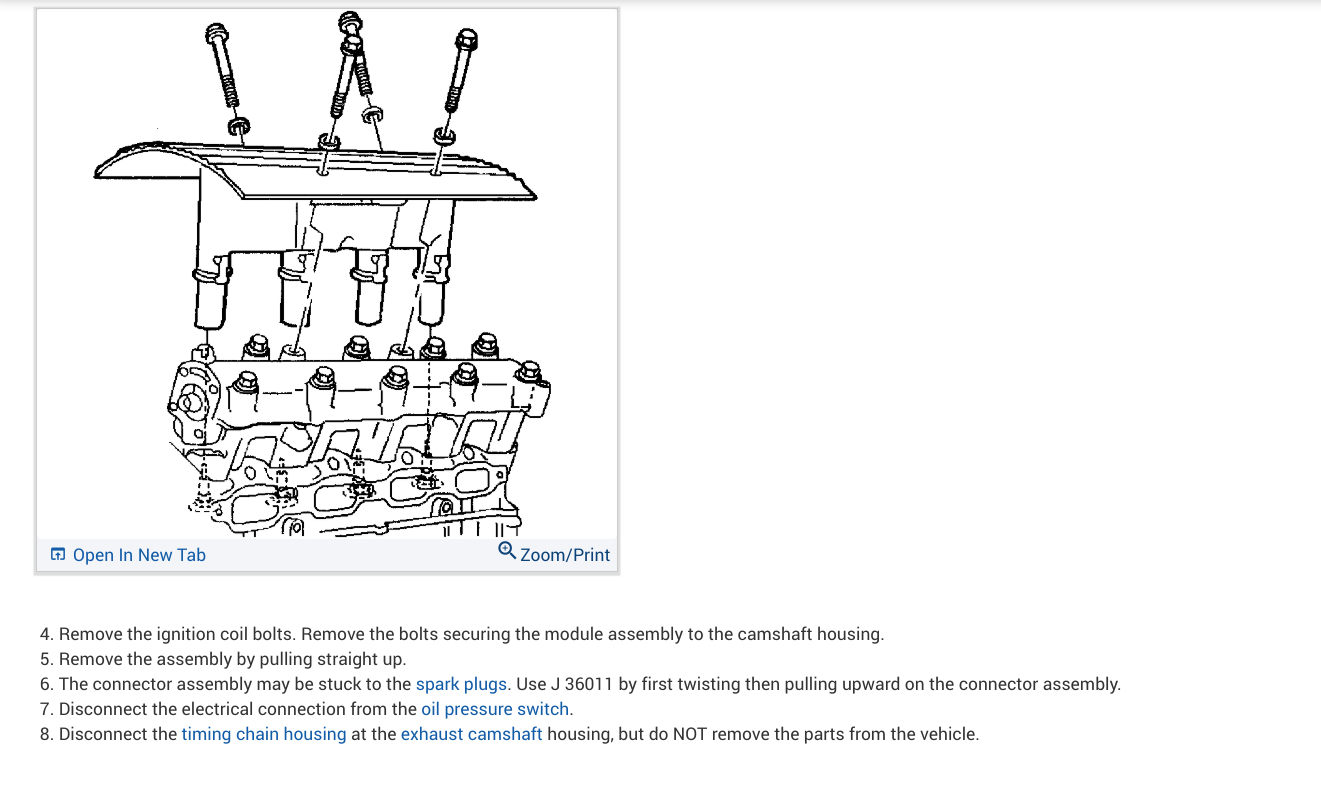 Open In New Tab

Zoom/Print

4. Remove the ignition coil bolts. Remove the bolts securing the module assembly to the camshaft housing.
5. Remove the assembly by pulling straight up.
6. The connector assembly may be stuck to the spark plugs. Use J 36011 by first twisting then pulling upward on the connector assembly.
7. Disconnect the electrical connection from the oil pressure switch.
8. Disconnect the timing chain housing at the exhaust camshaft housing, but do NOT remove the parts from the vehicle.