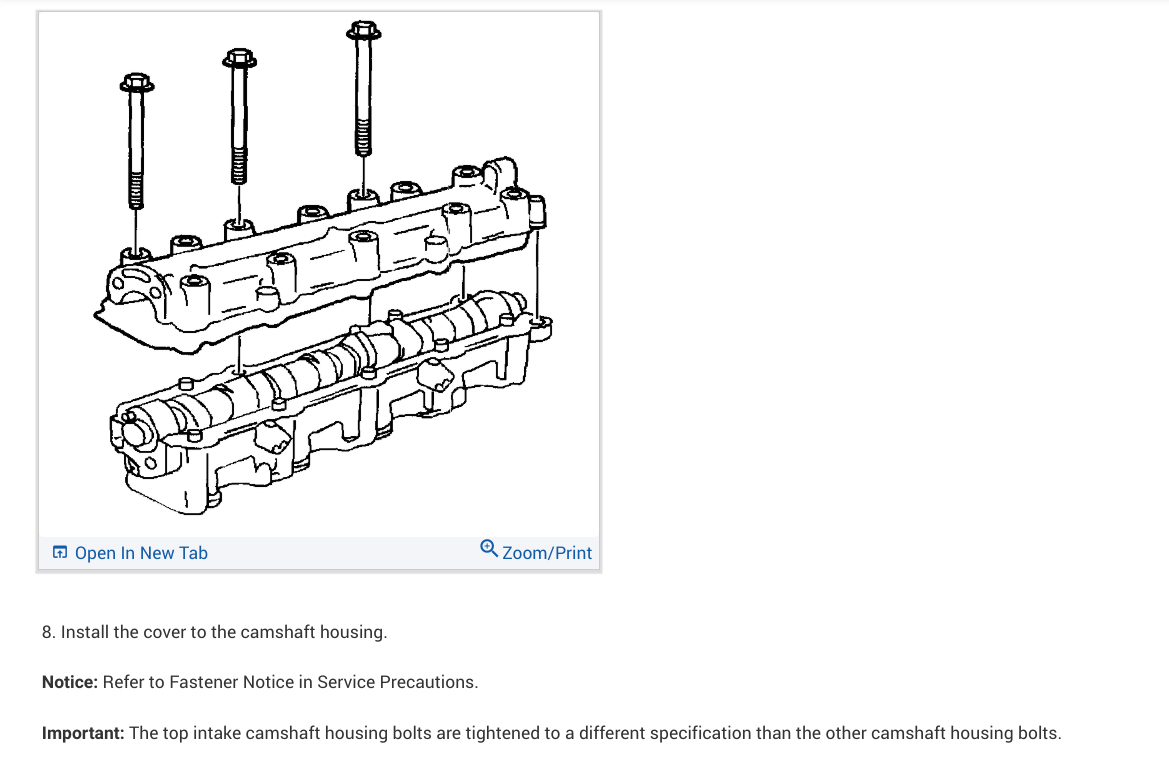 Open In New Tab

Zoom/Print

8. Install the cover to the camshaft housing.

Notice: Refer to Fastener Notice in Service Precautions.

Important: The top intake camshaft housing bolts are tightened to a different specification than the other camshaft housing bolts.