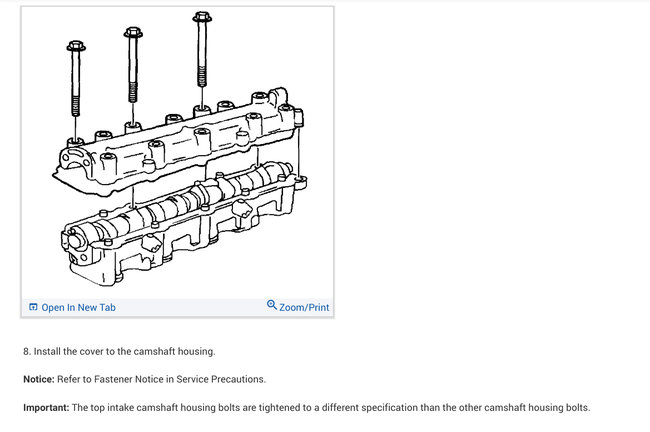 Open In New Tab

Zoom/Print

8. Install the cover to the camshaft housing.

Notice: Refer to Fastener Notice in Service Precautions.

Important: The top intake camshaft housing bolts are tightened to a different specification than the other camshaft housing bolts.