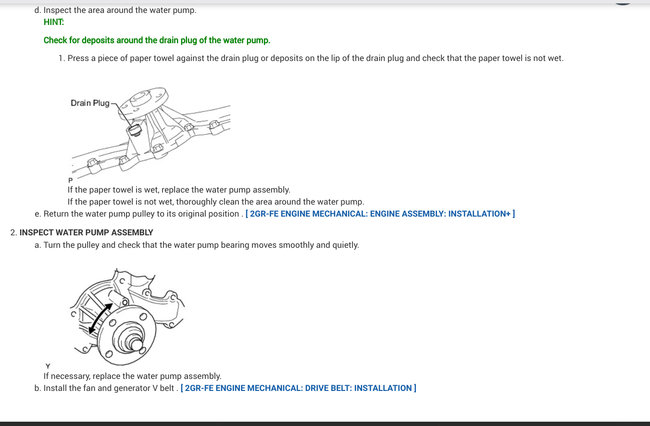 d. Inspect the area around the water pump.

HINT:

Check for deposits around the drain plug of the water pump.

1. Press a piece of paper towel against the drain plug or deposits on the lip of the drain plug and check that the paper towel is not wet.

Drain Plug

P

If the paper towel is wet, replace the water pump assembly.

If the paper towel is not wet, thoroughly clean the area around the water pump.

e. Return the water pump pulley to its original position . [ 2GR-FE ENGINE MECHANICAL: ENGINE ASSEMBLY: INSTALLATION+ ]

2. INSPECT WATER PUMP ASSEMBLY

a. Turn the pulley and check that the water pump bearing moves smoothly and quietly.

Y

If necessary, replace the water pump assembly.

b. Install the fan and generator V belt . [ 2GR-FE ENGINE MECHANICAL: DRIVE BELT: INSTALLATION ]