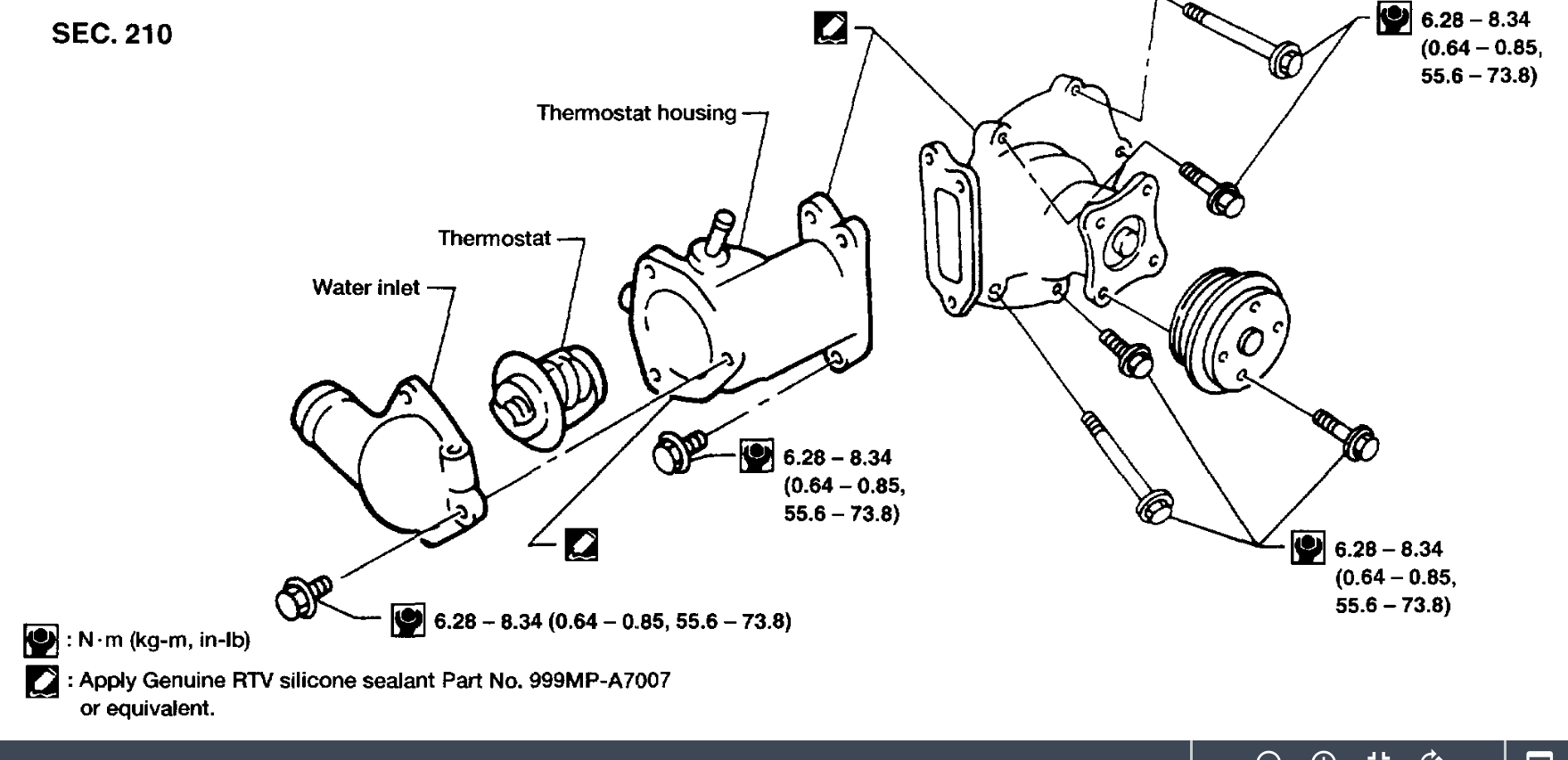 SEC. 210

6.28 – 8.34 (0.64 – 0.85, 55.6 – 73.8)

Thermostat housing

Thermostat

Water inlet

6.28 – 8.34 (0.64 – 0.85, 55.6 – 73.8)

6.28 – 8.34 (0.64 – 0.85, 55.6 – 73.8)

6.28 – 8.34 (0.64 – 0.85, 55.6 – 73.8)

: N·m (kg-m, in-lb)

: Apply Genuine RTV silicone sealant Part No. 999MP-A7007 or equivalent.