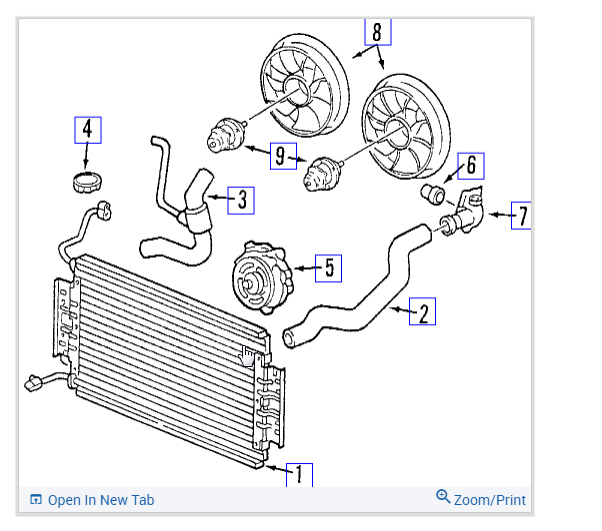 8
4
9
6
3
7
5
2
1
Open In New Tab
Zoom/Print