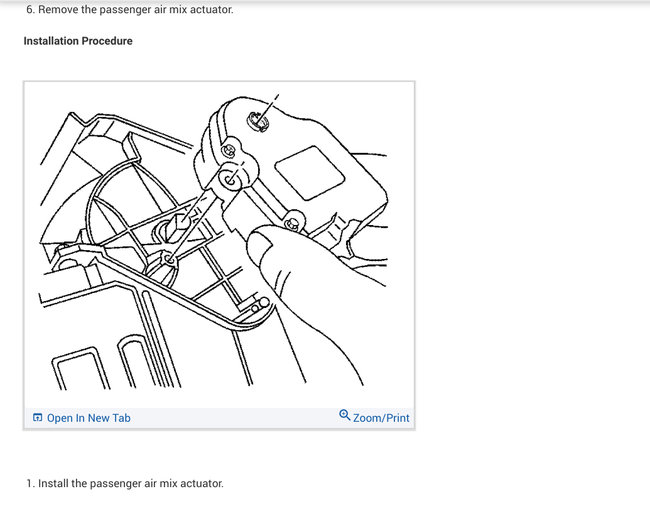 6. Remove the passenger air mix actuator.

Installation Procedure

Open In New Tab

Zoom/Print

1. Install the passenger air mix actuator.