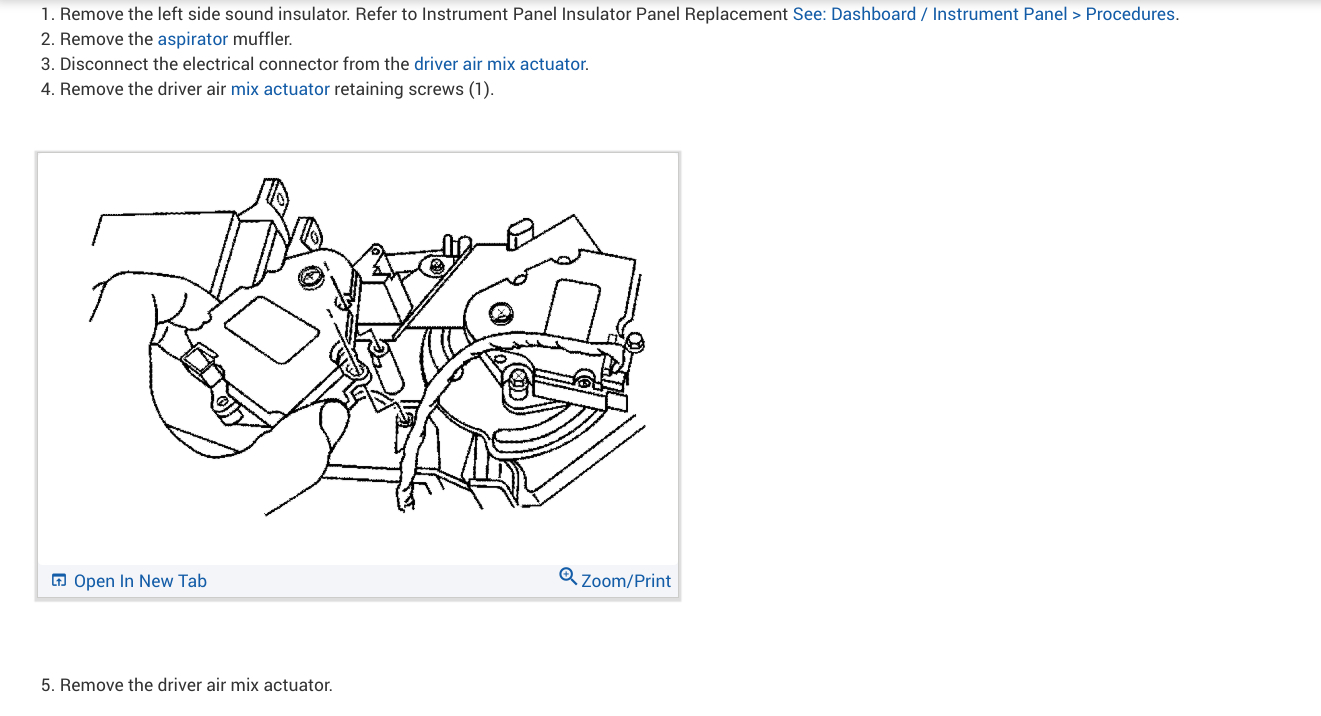 1. Remove the left side sound insulator. Refer to Instrument Panel Insulator Panel Replacement See: Dashboard / Instrument Panel > Procedures.
2. Remove the aspirator muffler.
3. Disconnect the electrical connector from the driver air mix actuator.
4. Remove the driver air mix actuator retaining screws (1).

Open In New Tab
Zoom/Print

5. Remove the driver air mix actuator.