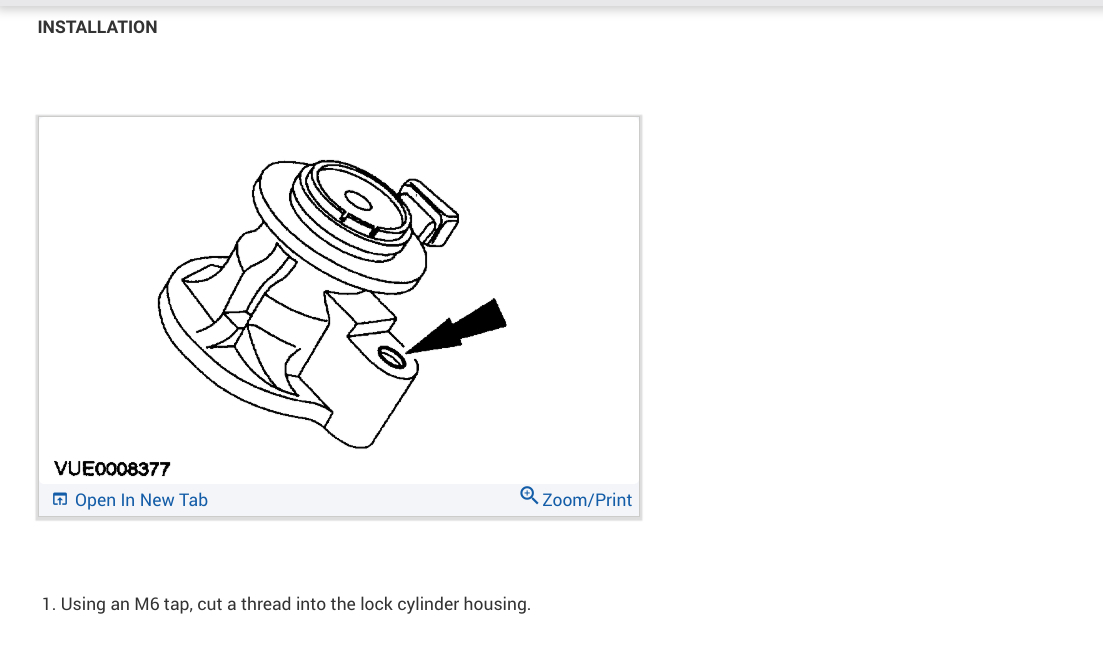 INSTALLATION

VUE0008377

Open In New Tab

Zoom/Print

1. Using an M6 tap, cut a thread into the lock cylinder housing.