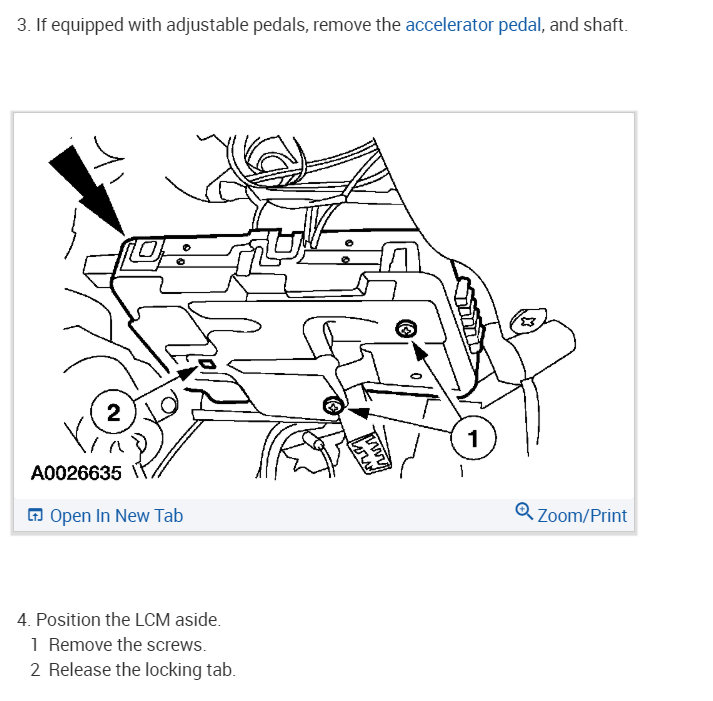 3. If equipped with adjustable pedals, remove the accelerator pedal, and shaft.

2

1

A0026635

Open In New Tab

Zoom/Print

4. Position the LCM aside.
1 Remove the screws.
2 Release the locking tab.