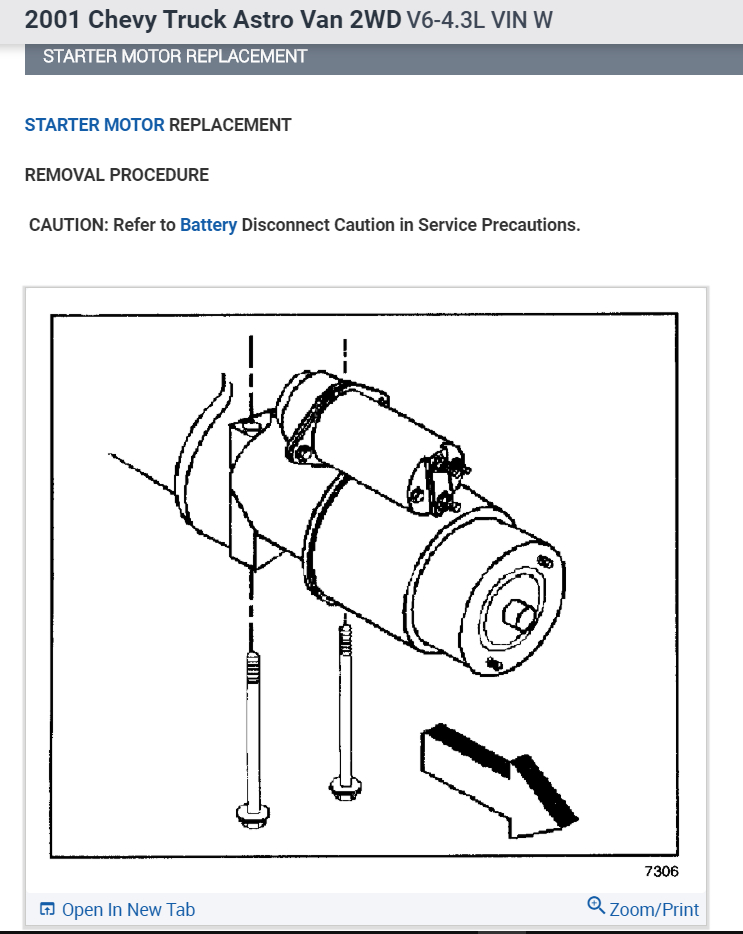 2001 Chevy Truck Astro Van 2WD V6-4.3L VIN W

STARTER MOTOR REPLACEMENT

STARTER MOTOR REPLACEMENT

REMOVAL PROCEDURE

CAUTION: Refer to Battery Disconnect Caution in Service Precautions.

7306

Open In New Tab

Zoom/Print