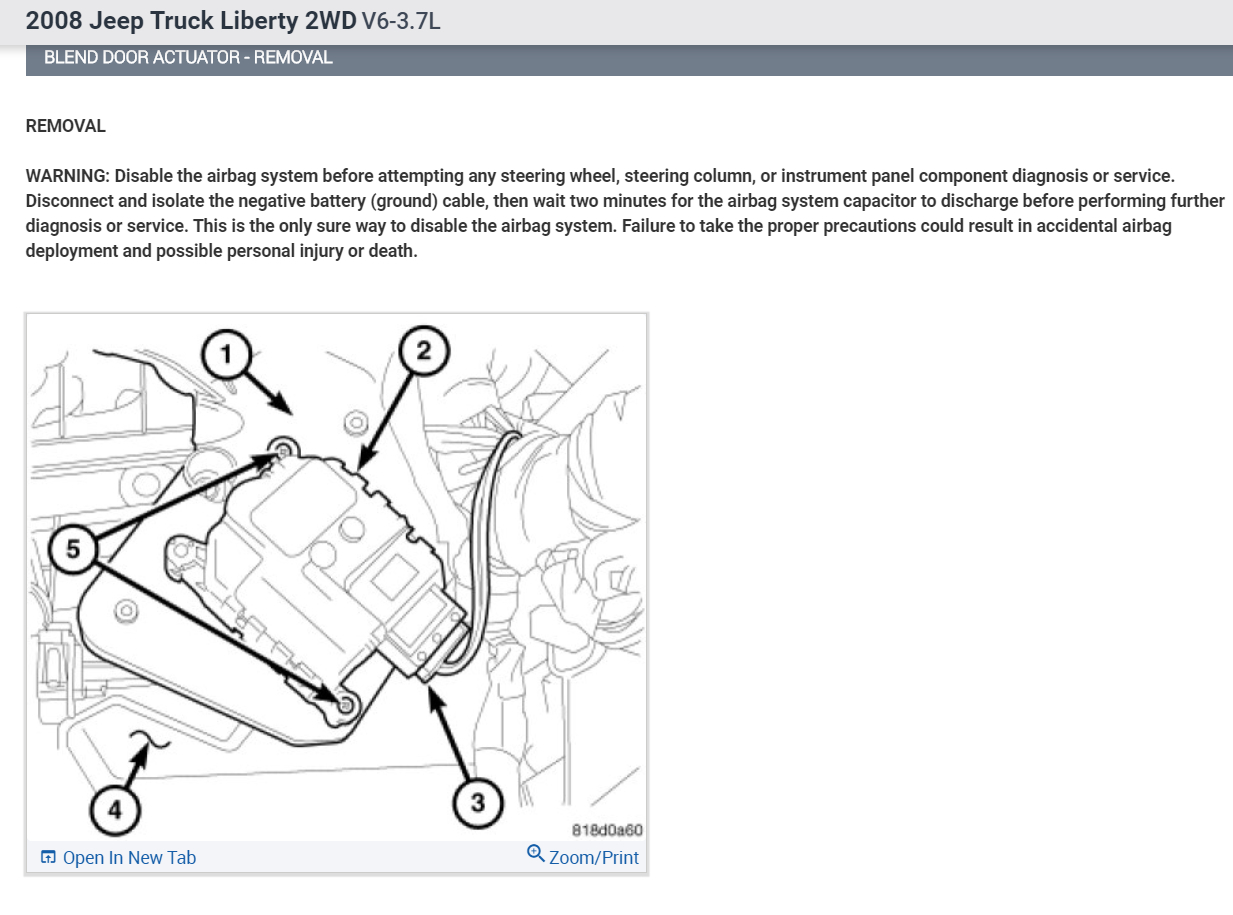 2008 Jeep Truck Liberty 2WD V6-3.7L

BLEND DOOR ACTUATOR - REMOVAL

REMOVAL

WARNING: Disable the airbag system before attempting any steering wheel, steering column, or instrument panel component diagnosis or service. Disconnect and isolate the negative battery (ground) cable, then wait two minutes for the airbag system capacitor to discharge before performing further diagnosis or service. This is the only sure way to disable the airbag system. Failure to take the proper precautions could result in accidental airbag deployment and possible personal injury or death.

1
2
5
4
3
818d0a60

Open In New Tab
Zoom/Print