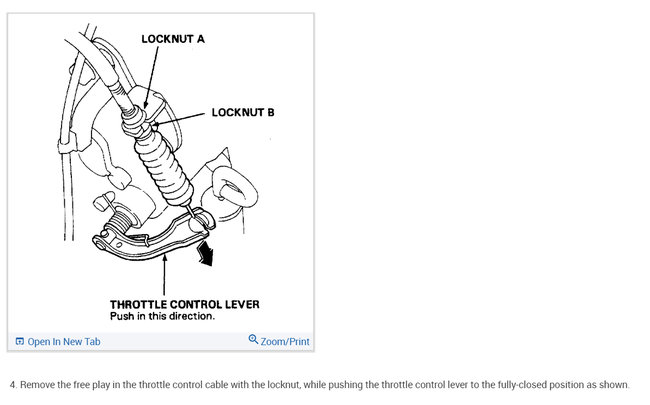 LOCKNUT A

LOCKNUT B

THROTTLE CONTROL LEVER
Push in this direction.

Open In New Tab

Zoom/Print

4. Remove the free play in the throttle control cable with the locknut, while pushing the throttle control lever to the fully-closed position as shown.