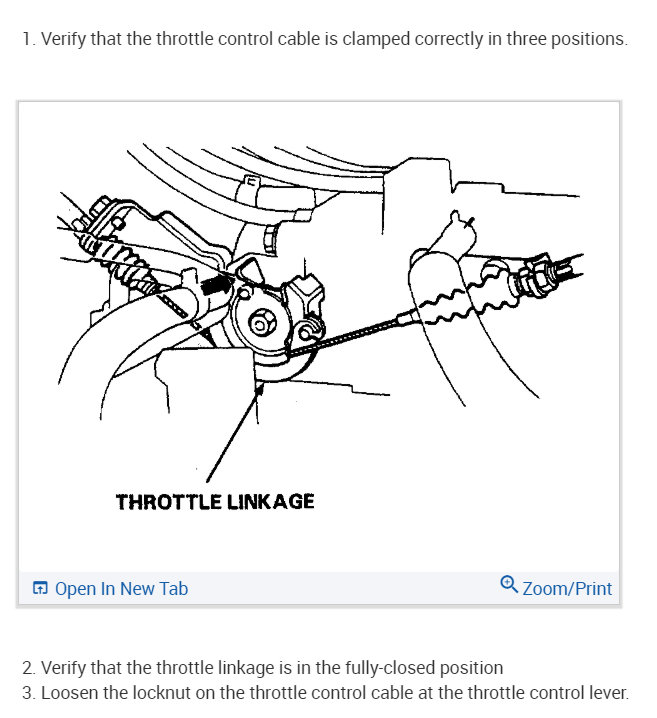 1. Verify that the throttle control cable is clamped correctly in three positions.

THROTTLE LINKAGE

Open In New Tab

Zoom/Print

2. Verify that the throttle linkage is in the fully-closed position
3. Loosen the locknut on the throttle control cable at the throttle control lever.