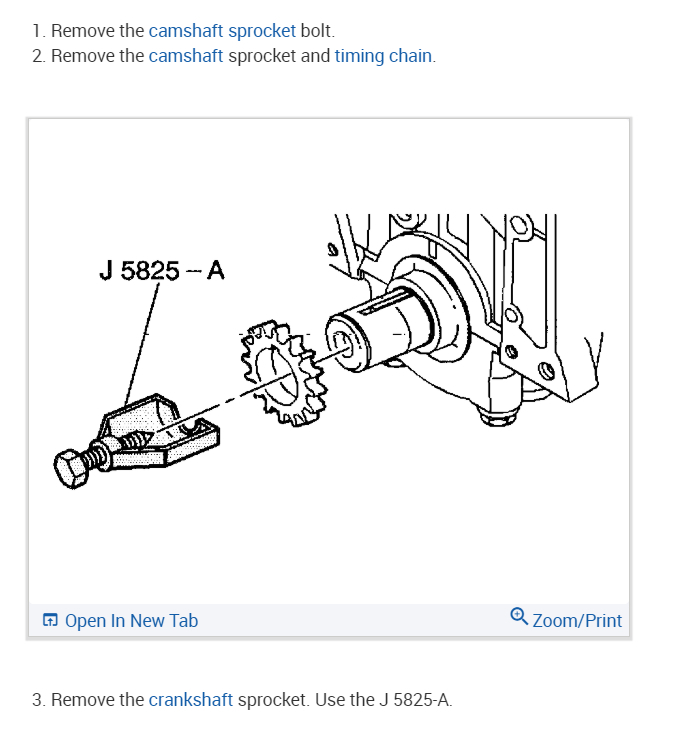 1. Remove the camshaft sprocket bolt.
2. Remove the camshaft sprocket and timing chain.

J 5825 – A

Open In New Tab

Zoom/Print

3. Remove the crankshaft sprocket. Use the J 5825-A.