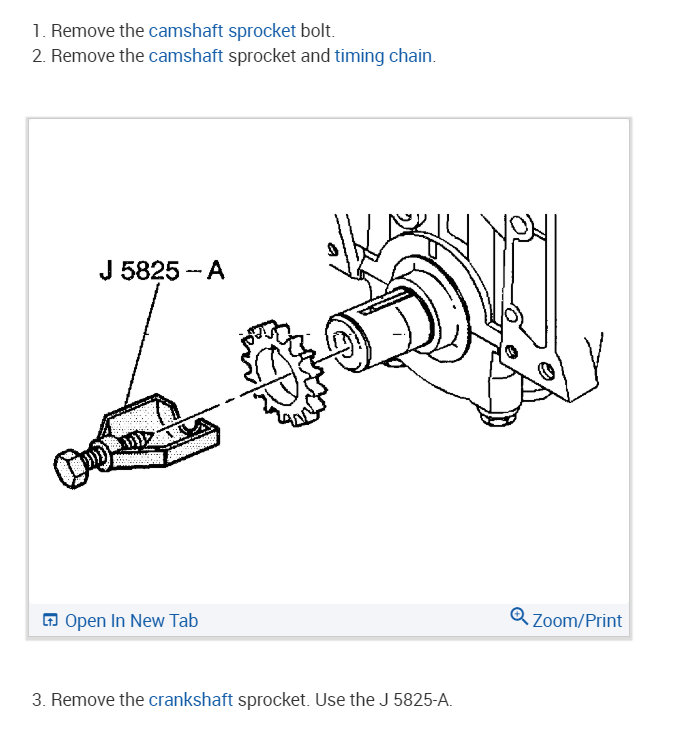 1. Remove the camshaft sprocket bolt.
2. Remove the camshaft sprocket and timing chain.

J 5825 – A

Open In New Tab

Zoom/Print

3. Remove the crankshaft sprocket. Use the J 5825-A.