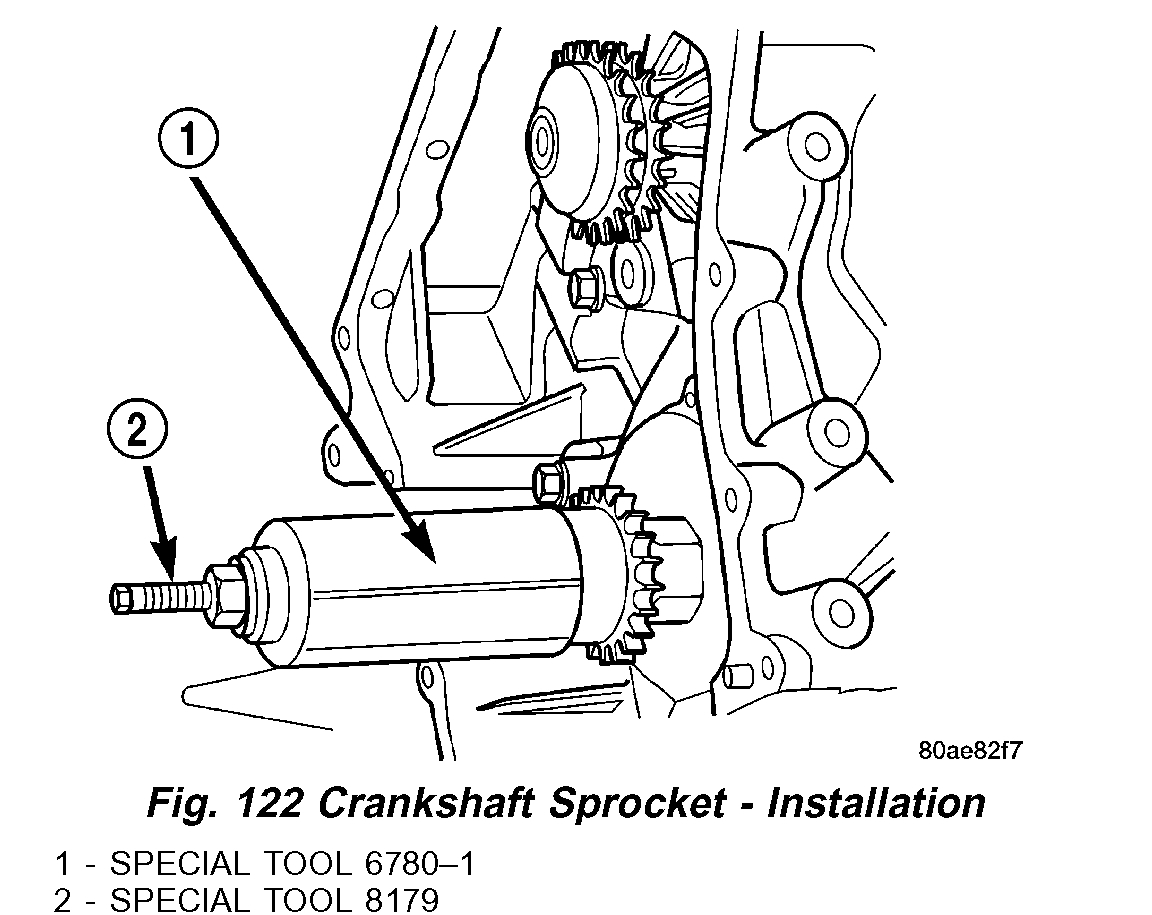 1

2

80ae82f7

Fig. 122 Crankshaft Sprocket - Installation

1 - SPECIAL TOOL 6780–1
2 - SPECIAL TOOL 8179