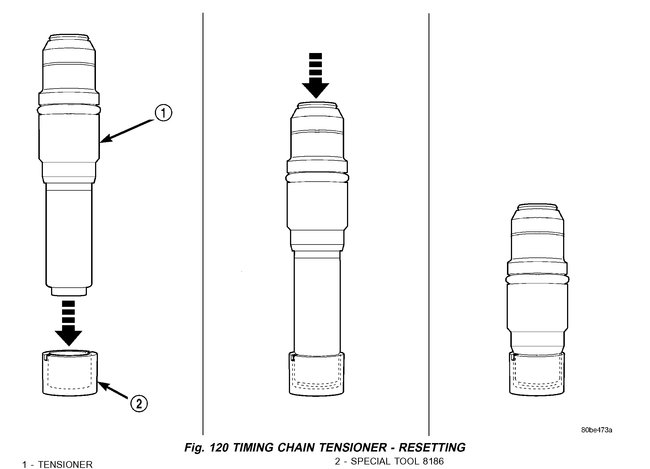 1

2

80be473a

Fig. 120 TIMING CHAIN TENSIONER - RESETTING

1 - TENSIONER

2 - SPECIAL TOOL 8186