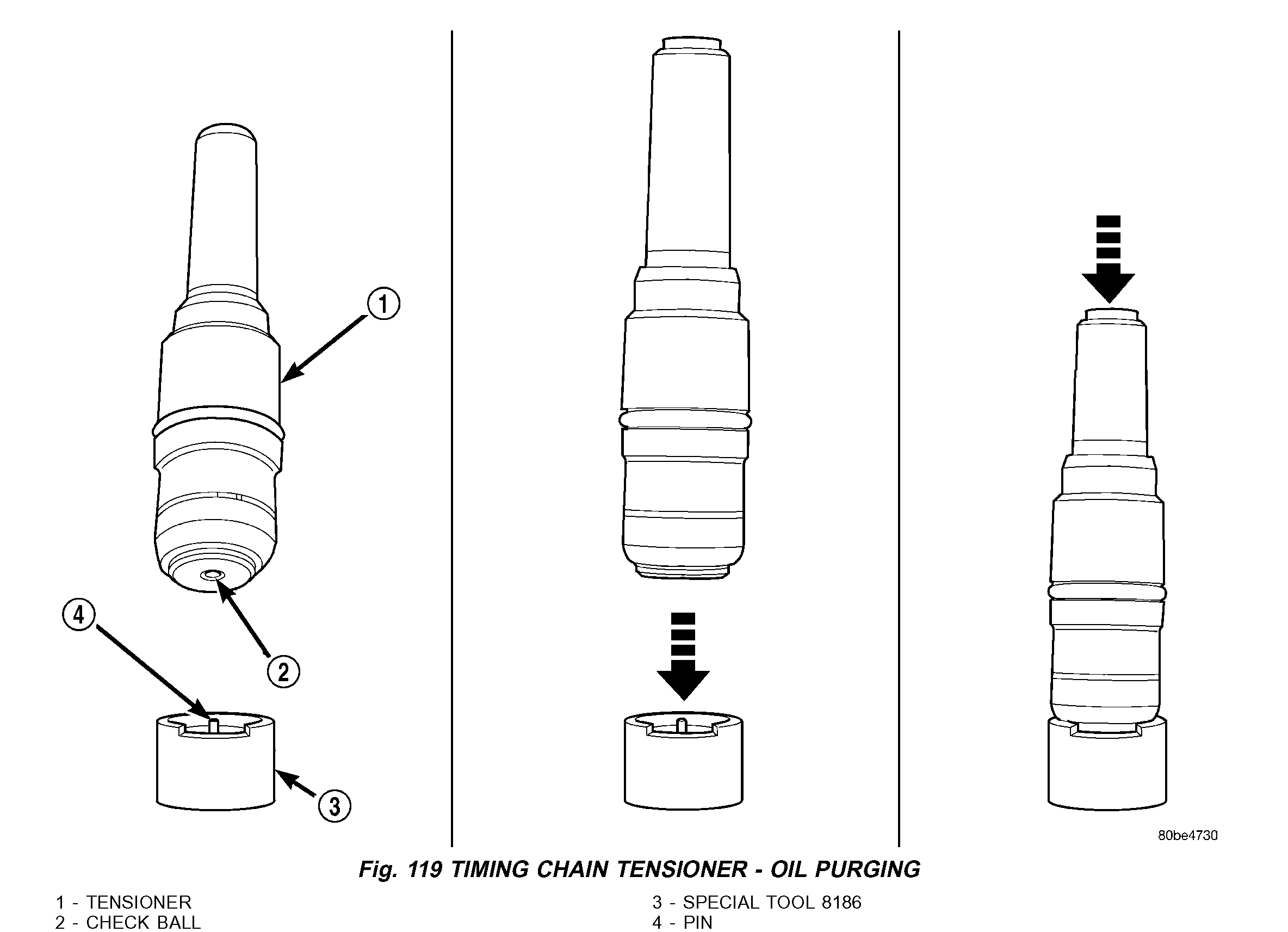 1

4

2

3

80be4730

Fig. 119 TIMING CHAIN TENSIONER - OIL PURGING

1 - TENSIONER
2 - CHECK BALL

3 - SPECIAL TOOL 8186
4 - PIN