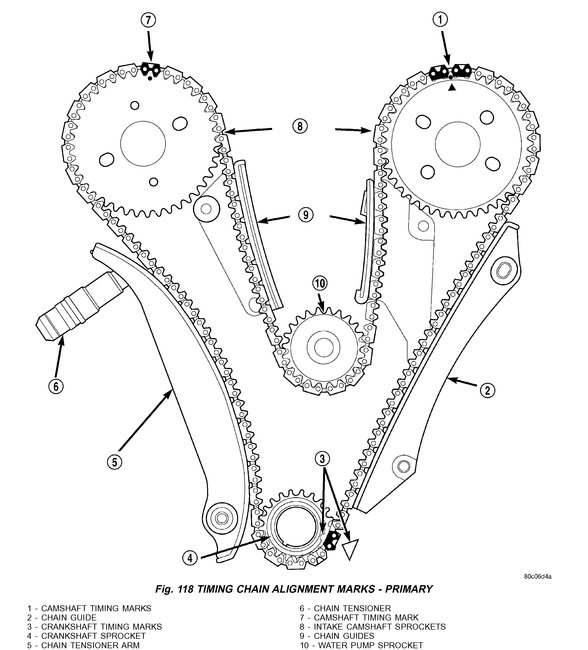 7

1

8

9

10

6

2

5

3

4

80c06d4a

Fig. 118 TIMING CHAIN ALIGNMENT MARKS - PRIMARY

1 - CAMSHAFT TIMING MARKS
2 - CHAIN GUIDE
3 - CRANKSHAFT TIMING MARKS
4 - CRANKSHAFT SPROCKET
5 - CHAIN TENSIONER ARM

6 - CHAIN TENSIONER
7 - CAMSHAFT TIMING MARK
8 - INTAKE CAMSHAFT SPROCKETS
9 - CHAIN GUIDES
10 - WATER PUMP SPROCKET