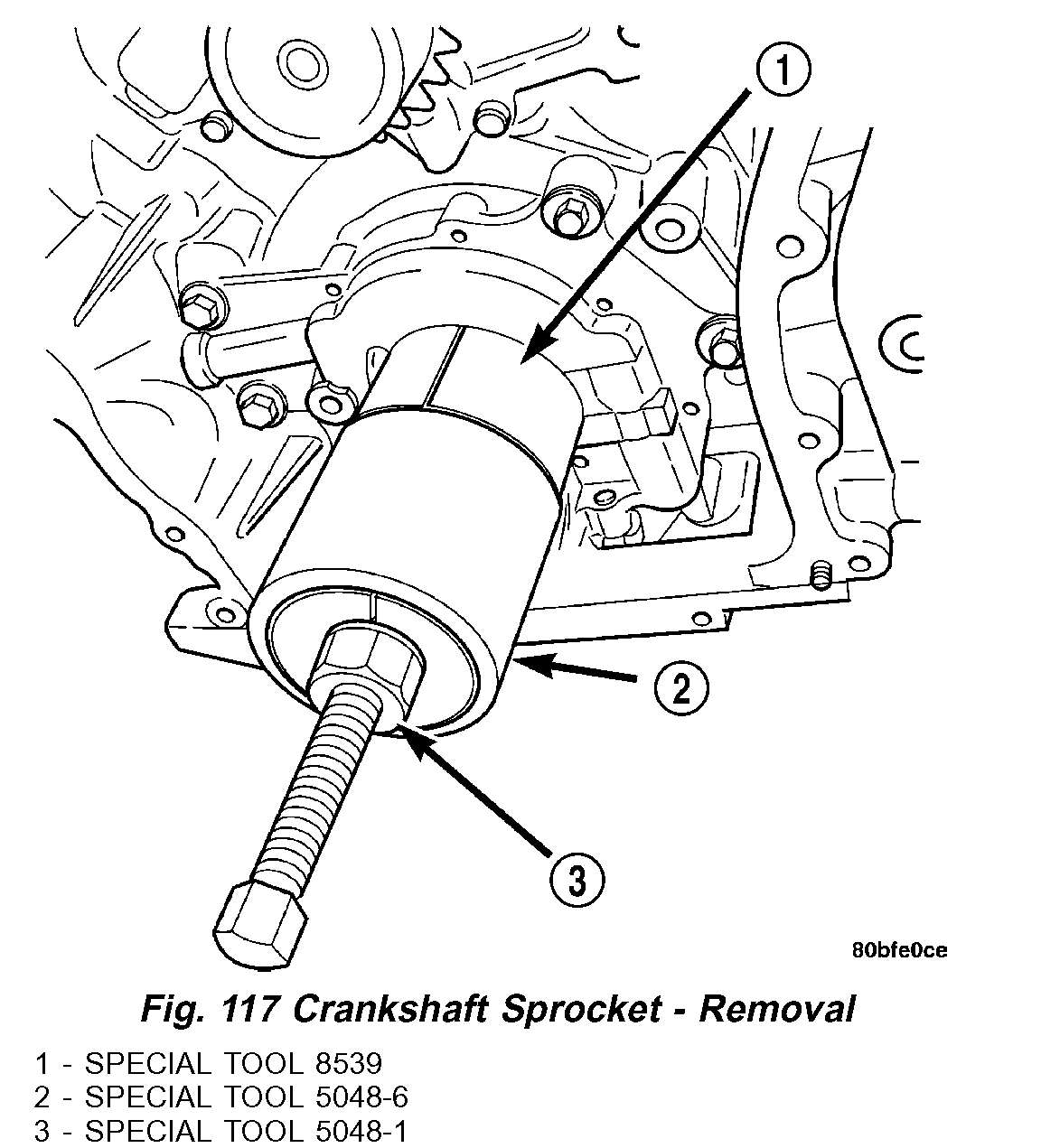 1

2

3

80bfe0ce

Fig. 117 Crankshaft Sprocket - Removal

1 - SPECIAL TOOL 8539
2 - SPECIAL TOOL 5048-6
3 - SPECIAL TOOL 5048-1