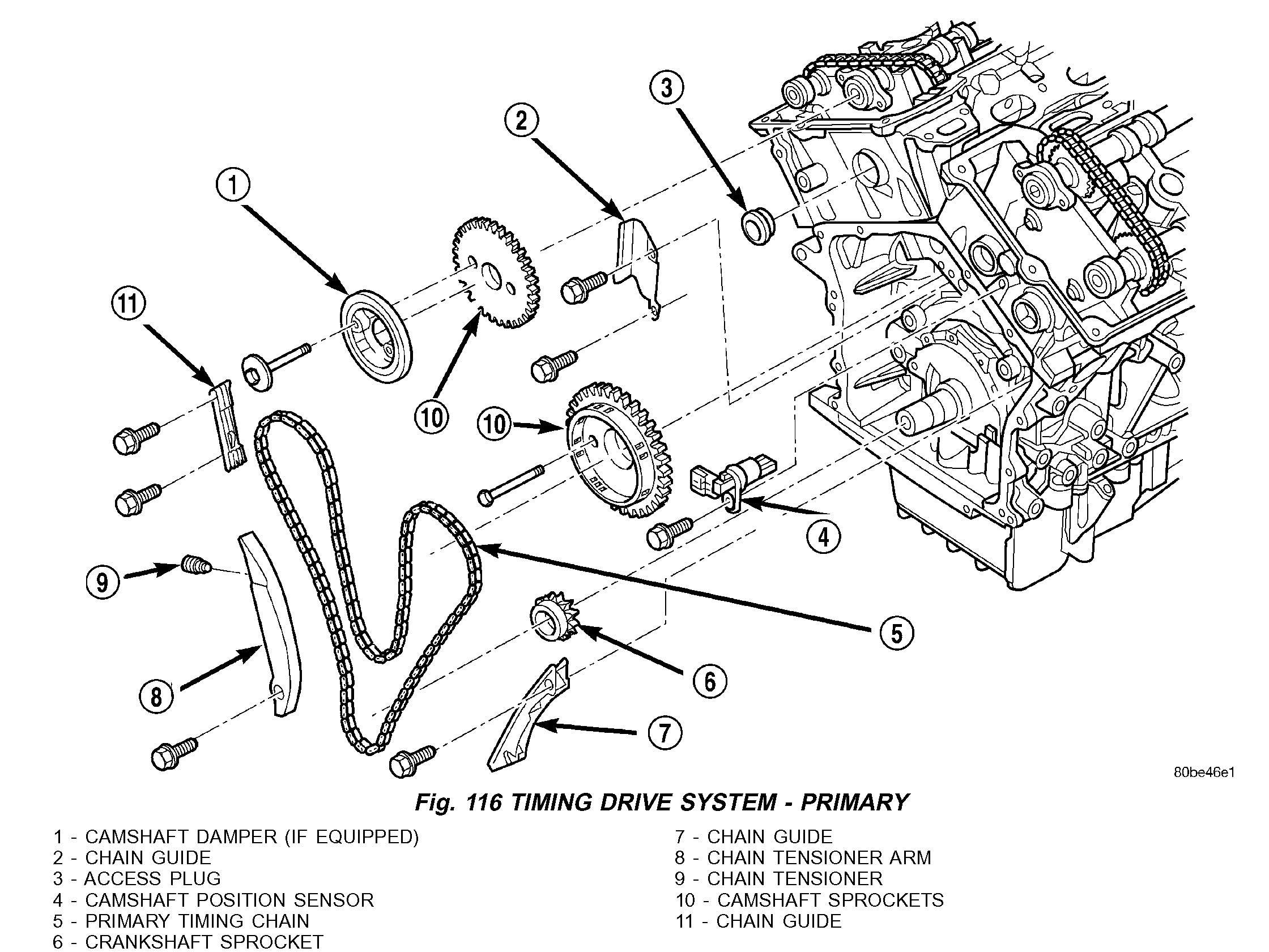 3
2
1
11
10
10
4
9
5
6
8
7
80be46e1

Fig. 116 TIMING DRIVE SYSTEM - PRIMARY

1 - CAMSHAFT DAMPER (IF EQUIPPED)
2 - CHAIN GUIDE
3 - ACCESS PLUG
4 - CAMSHAFT POSITION SENSOR
5 - PRIMARY TIMING CHAIN
6 - CRANKSHAFT SPROCKET

7 - CHAIN GUIDE
8 - CHAIN TENSIONER ARM
9 - CHAIN TENSIONER
10 - CAMSHAFT SPROCKETS
11 - CHAIN GUIDE