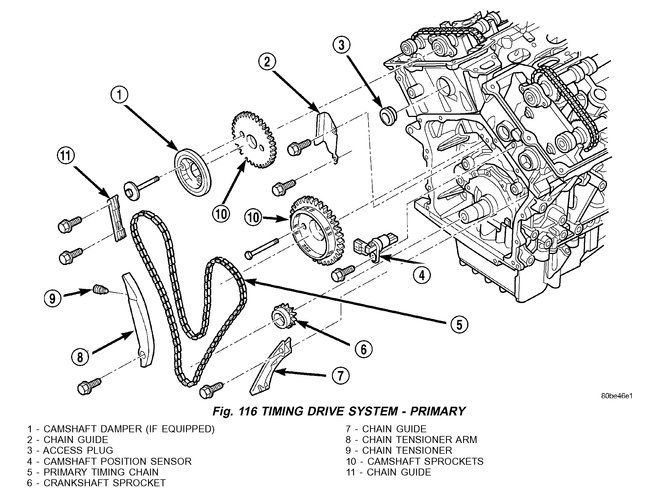 3
2
1
11
10
10
4
9
5
8
6
7

80be46e1

Fig. 116 TIMING DRIVE SYSTEM - PRIMARY

1 - CAMSHAFT DAMPER (IF EQUIPPED)
2 - CHAIN GUIDE
3 - ACCESS PLUG
4 - CAMSHAFT POSITION SENSOR
5 - PRIMARY TIMING CHAIN
6 - CRANKSHAFT SPROCKET

7 - CHAIN GUIDE
8 - CHAIN TENSIONER ARM
9 - CHAIN TENSIONER
10 - CAMSHAFT SPROCKETS
11 - CHAIN GUIDE