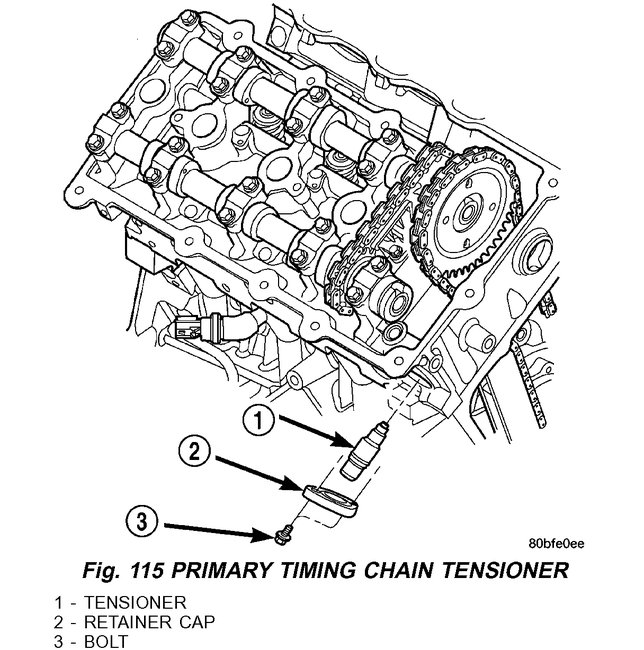 1
2
3
80bfe0ee

Fig. 115 PRIMARY TIMING CHAIN TENSIONER

1 - TENSIONER
2 - RETAINER CAP
3 - BOLT