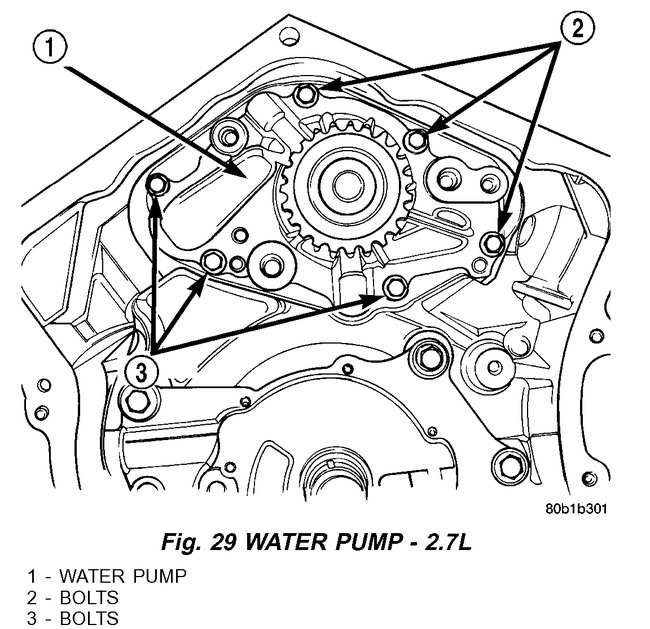 1
2
3
80b1b301

Fig. 29 WATER PUMP - 2.7L

1 - WATER PUMP
2 - BOLTS
3 - BOLTS