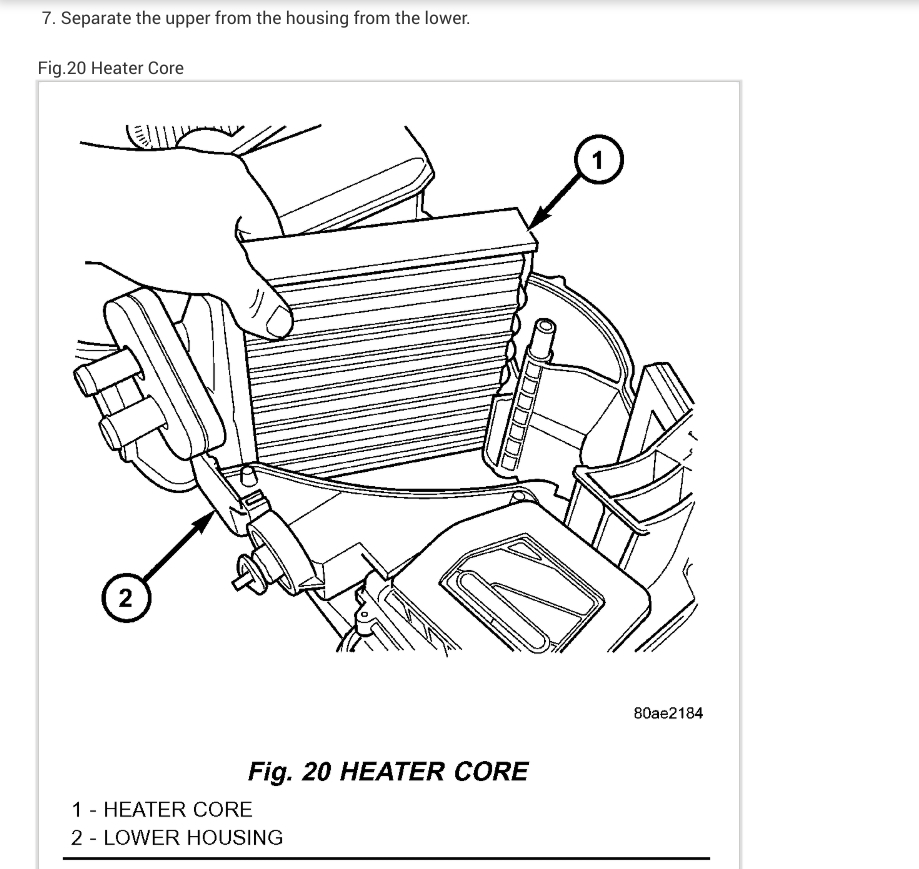 7. Separate the upper from the housing from the lower.

Fig.20 Heater Core

1

2

80ae2184

Fig. 20 HEATER CORE

1 - HEATER CORE
2 - LOWER HOUSING