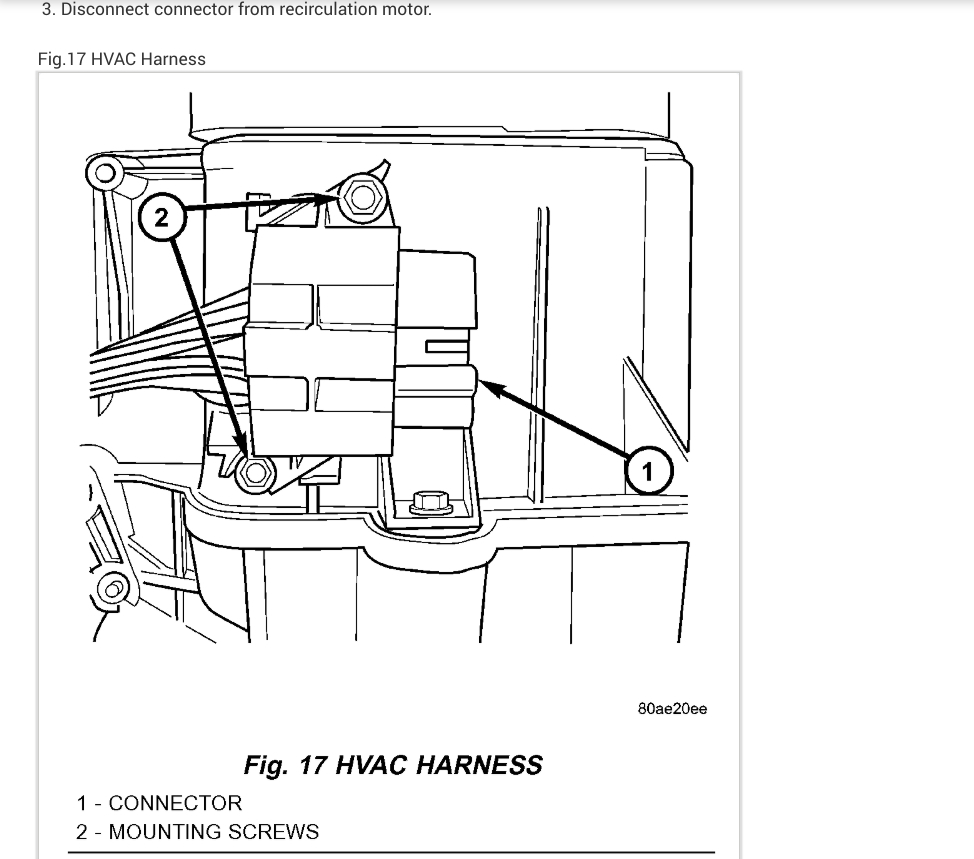 3. Disconnect connector from recirculation motor.

Fig.17 HVAC Harness

2

1

80ae20ee

Fig. 17 HVAC HARNESS

1 - CONNECTOR
2 - MOUNTING SCREWS