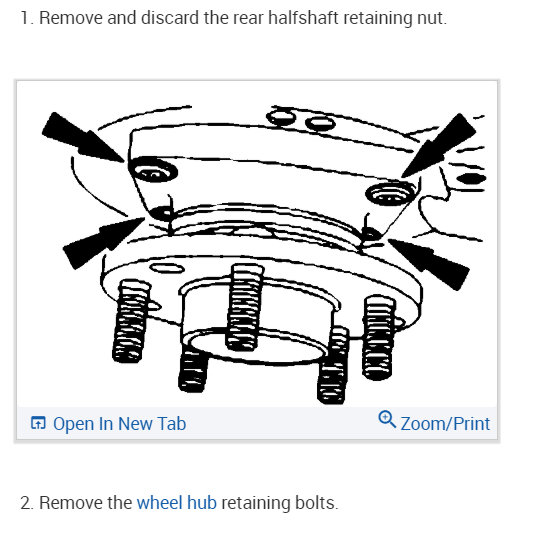 1. Remove and discard the rear halfshaft retaining nut.

Open In New Tab

Zoom/Print

2. Remove the wheel hub retaining bolts.