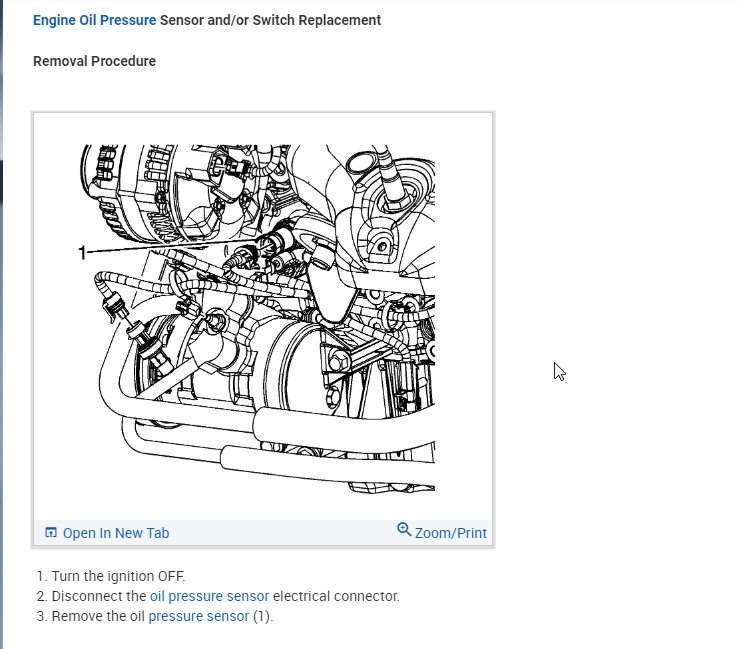 Engine Oil Pressure Sensor and/or Switch Replacement

Removal Procedure

1

Open In New Tab

Zoom/Print

1. Turn the ignition OFF.
2. Disconnect the oil pressure sensor electrical connector.
3. Remove the oil pressure sensor (1).