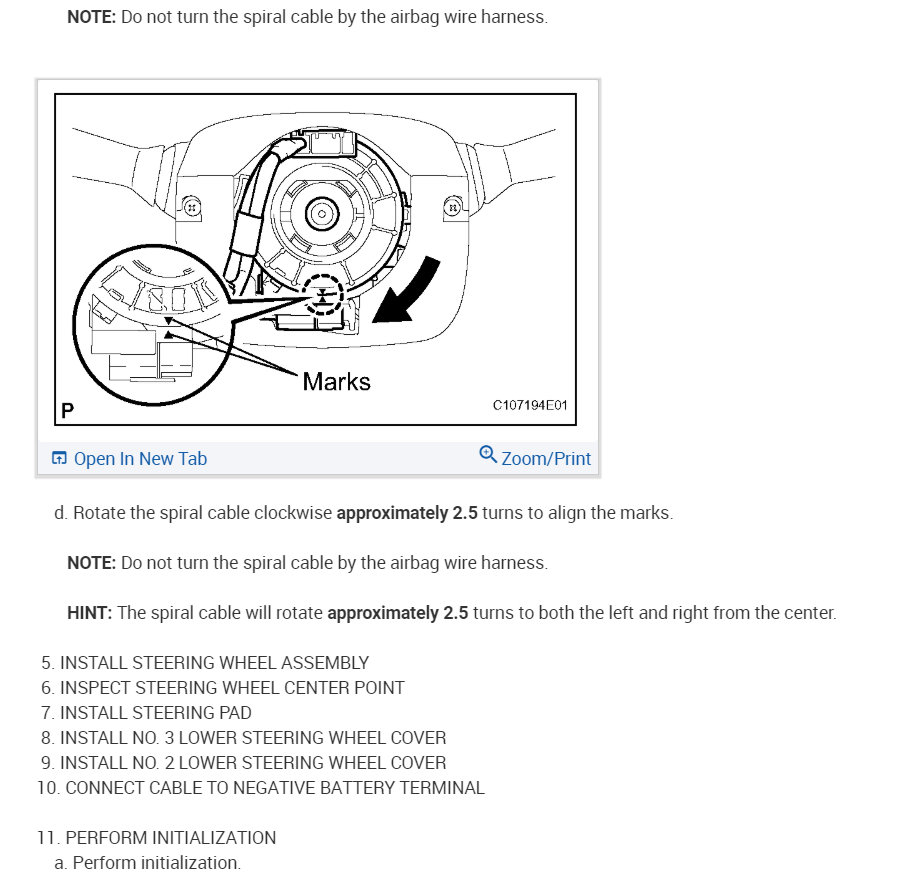 NOTE: Do not turn the spiral cable by the airbag wire harness.

Marks

P

C107194E01

Open In New Tab

Zoom/Print

d. Rotate the spiral cable clockwise approximately 2.5 turns to align the marks.

NOTE: Do not turn the spiral cable by the airbag wire harness.

HINT: The spiral cable will rotate approximately 2.5 turns to both the left and right from the center.

5. INSTALL STEERING WHEEL ASSEMBLY
6. INSPECT STEERING WHEEL CENTER POINT
7. INSTALL STEERING PAD
8. INSTALL NO. 3 LOWER STEERING WHEEL COVER
9. INSTALL NO. 2 LOWER STEERING WHEEL COVER
10. CONNECT CABLE TO NEGATIVE BATTERY TERMINAL

11. PERFORM INITIALIZATION
a. Perform initialization.