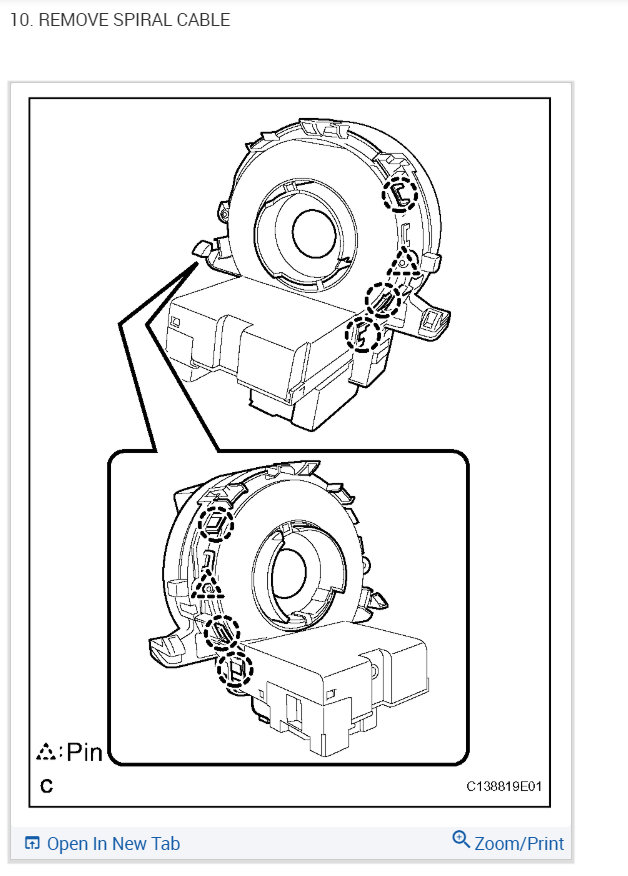 10. REMOVE SPIRAL CABLE

:Pin

C

C138819E01

Open In New Tab

Zoom/Print