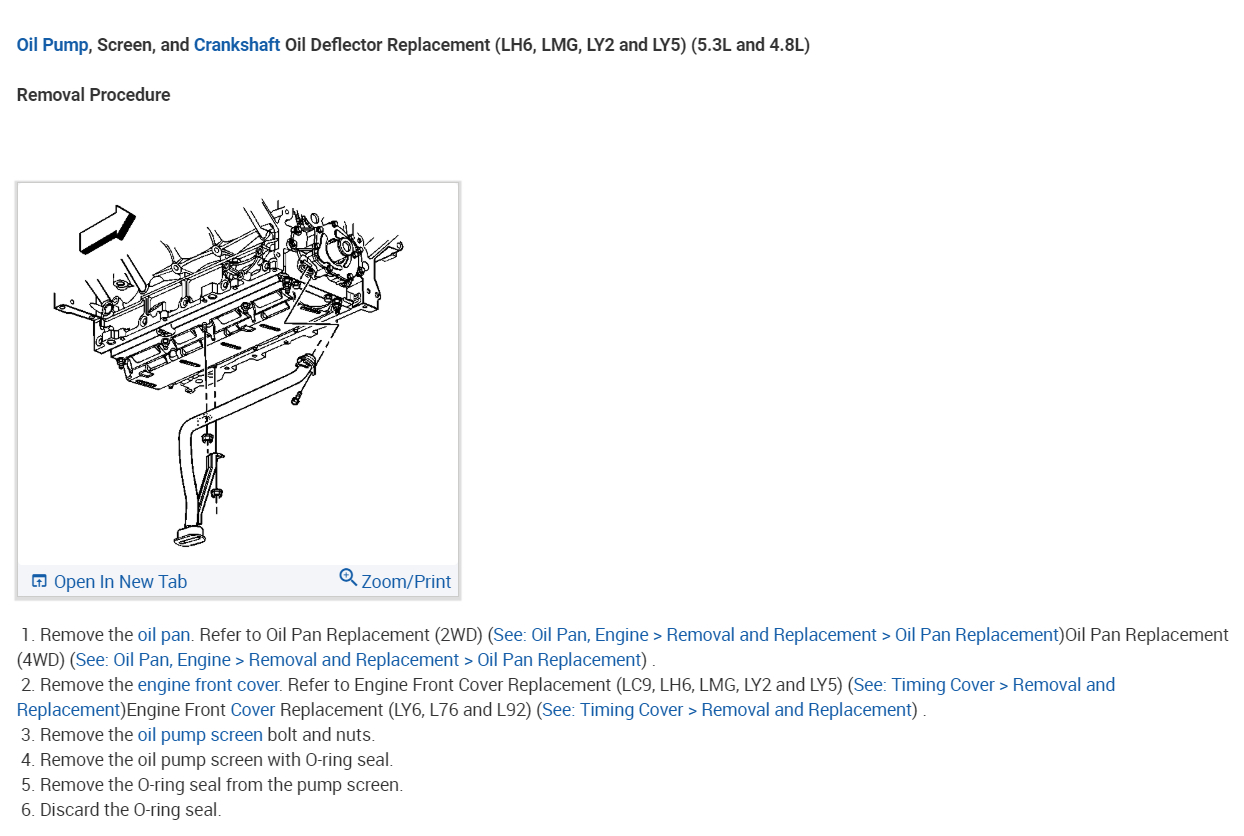 Oil Pump, Screen, and Crankshaft Oil Deflector Replacement (LH6, LMG, LY2 and LY5) (5.3L and 4.8L)

Removal Procedure

Open In New Tab
Zoom/Print

1. Remove the oil pan. Refer to Oil Pan Replacement (2WD) (See: Oil Pan, Engine > Removal and Replacement > Oil Pan Replacement)Oil Pan Replacement (4WD) (See: Oil Pan, Engine > Removal and Replacement > Oil Pan Replacement) .
2. Remove the engine front cover. Refer to Engine Front Cover Replacement (LC9, LH6, LMG, LY2 and LY5) (See: Timing Cover > Removal and Replacement)Engine Front Cover Replacement (LY6, L76 and L92) (See: Timing Cover > Removal and Replacement) .
3. Remove the oil pump screen bolt and nuts.
4. Remove the oil pump screen with O-ring seal.
5. Remove the O-ring seal from the pump screen.
6. Discard the O-ring seal.