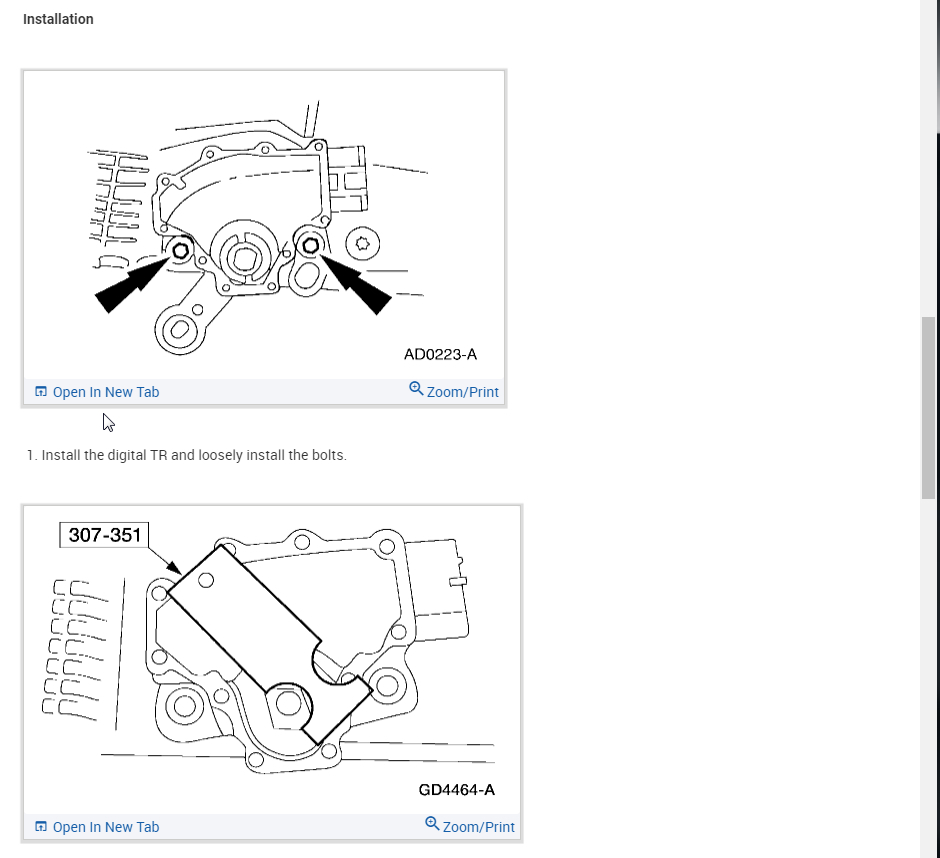 Installation

AD0223-A

Open In New Tab

Zoom/Print

1. Install the digital TR and loosely install the bolts.

307-351

GD4464-A

Open In New Tab

Zoom/Print