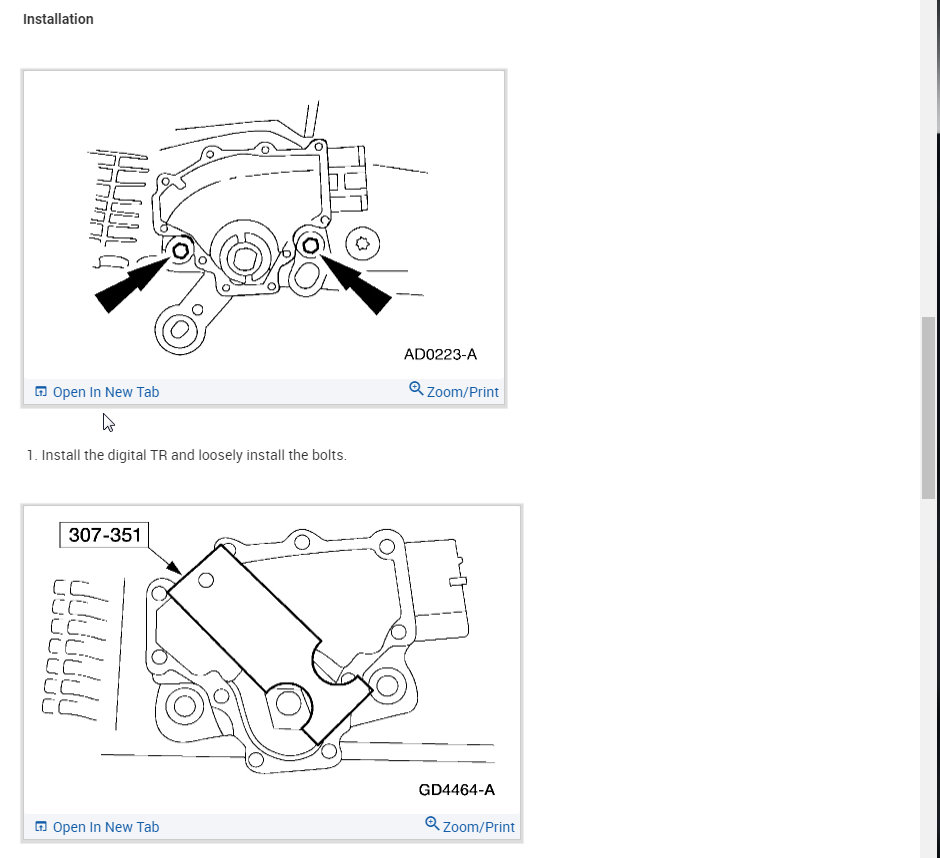 Installation

AD0223-A

Open In New Tab

Zoom/Print

1. Install the digital TR and loosely install the bolts.

307-351

GD4464-A

Open In New Tab

Zoom/Print