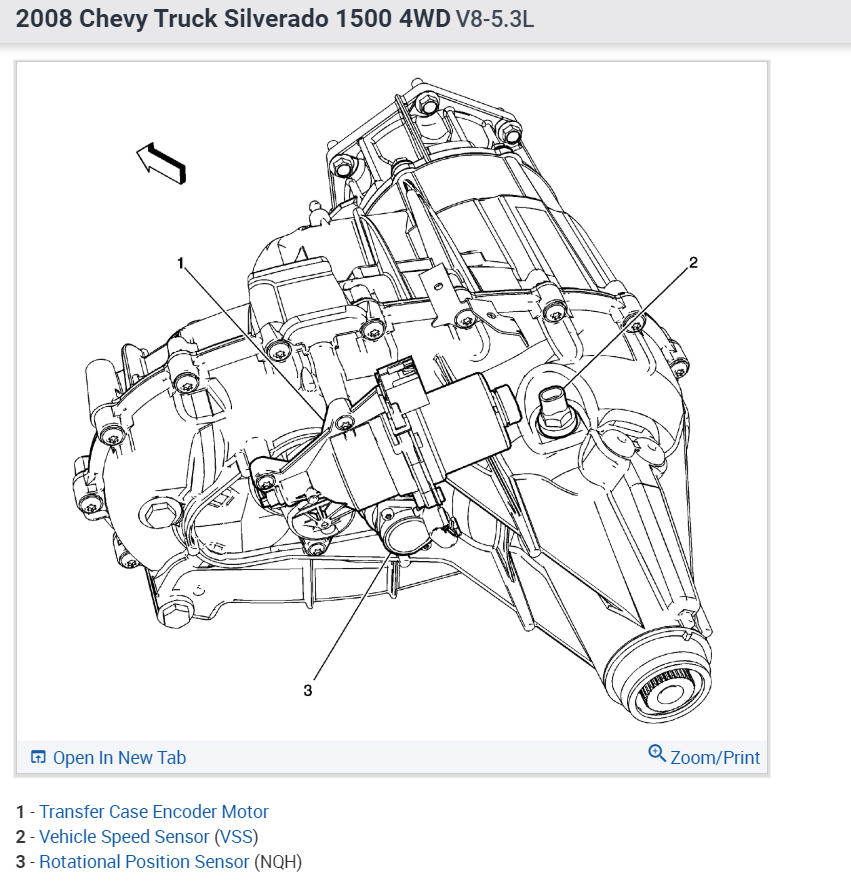 2008 Chevy Truck Silverado 1500 4WD V8-5.3L

1

2

3

Open In New Tab

Zoom/Print

1 - Transfer Case Encoder Motor
2 - Vehicle Speed Sensor (VSS)
3 - Rotational Position Sensor (NQH)