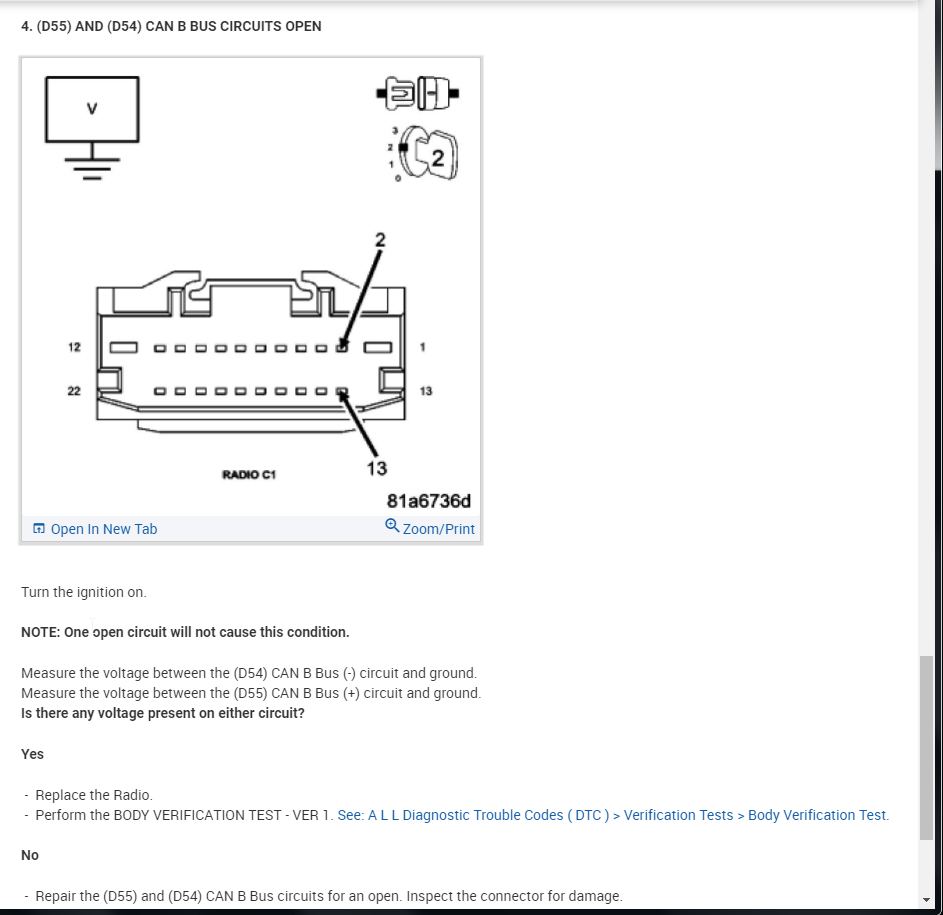 4. (D55) AND (D54) CAN B BUS CIRCUITS OPEN

V

3
2
1
0
2

2

12
1
22
13

13

RADIO C1

81a6736d

Open In New Tab
Zoom/Print

Turn the ignition on.

NOTE: One open circuit will not cause this condition.

Measure the voltage between the (D54) CAN B Bus (-) circuit and ground.
Measure the voltage between the (D55) CAN B Bus (+) circuit and ground.
Is there any voltage present on either circuit?

Yes

- Replace the Radio.
- Perform the BODY VERIFICATION TEST - VER 1. See: A L L Diagnostic Trouble Codes ( DTC ) > Verification Tests > Body Verification Test.

No

- Repair the (D55) and (D54) CAN B Bus circuits for an open. Inspect the connector for damage.