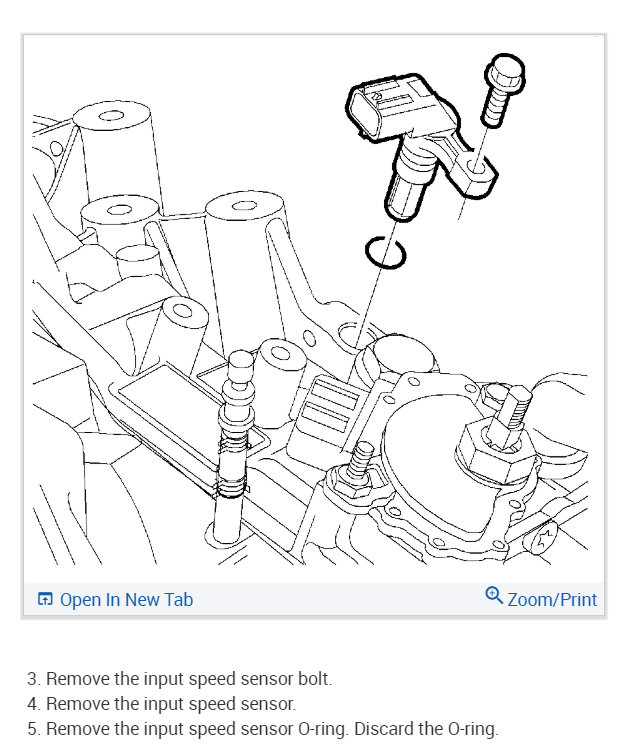 Open In New Tab
Zoom/Print

3. Remove the input speed sensor bolt.
4. Remove the input speed sensor.
5. Remove the input speed sensor O-ring. Discard the O-ring.