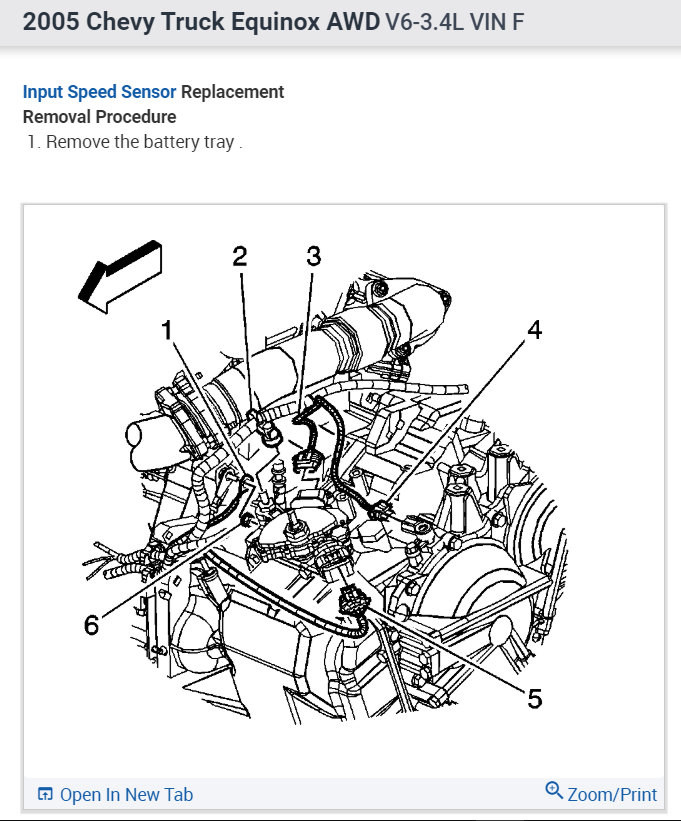 2005 Chevy Truck Equinox AWD V6-3.4L VIN F

Input Speed Sensor Replacement
Removal Procedure
1. Remove the battery tray .

2
3
1
4
6
5

Open In New Tab
Zoom/Print