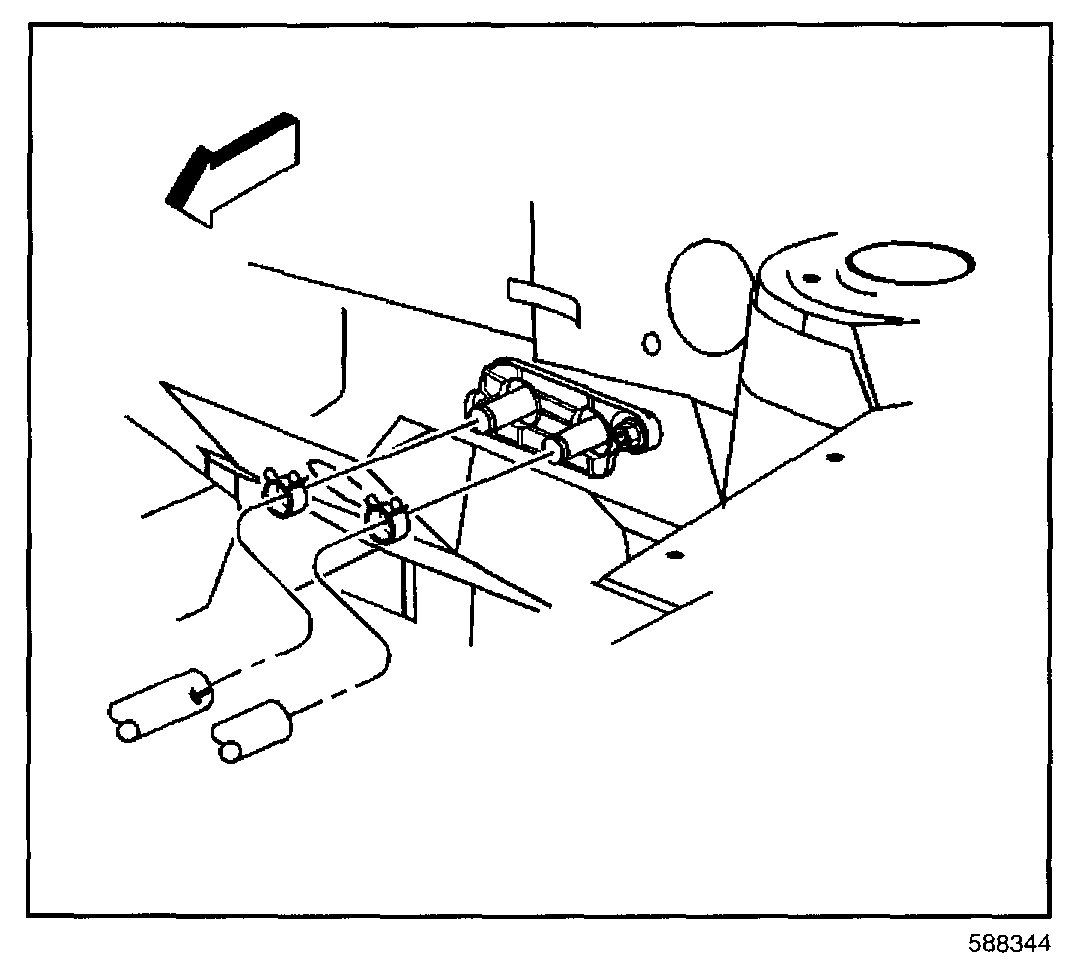 588344