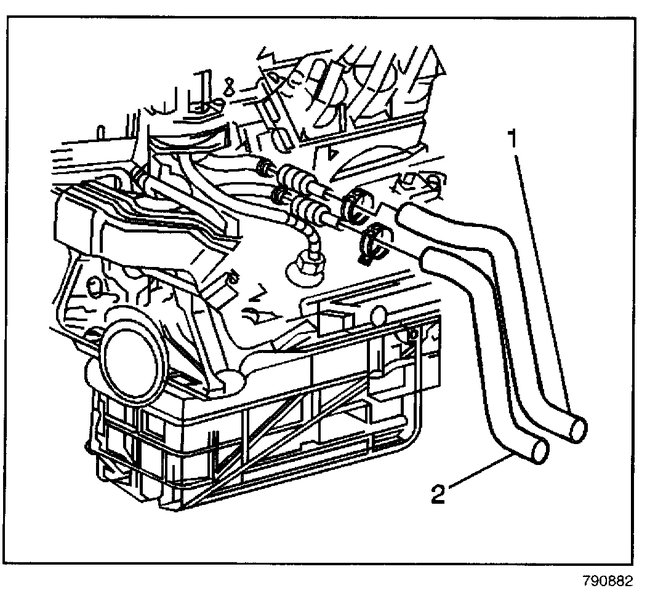 1

2

790882